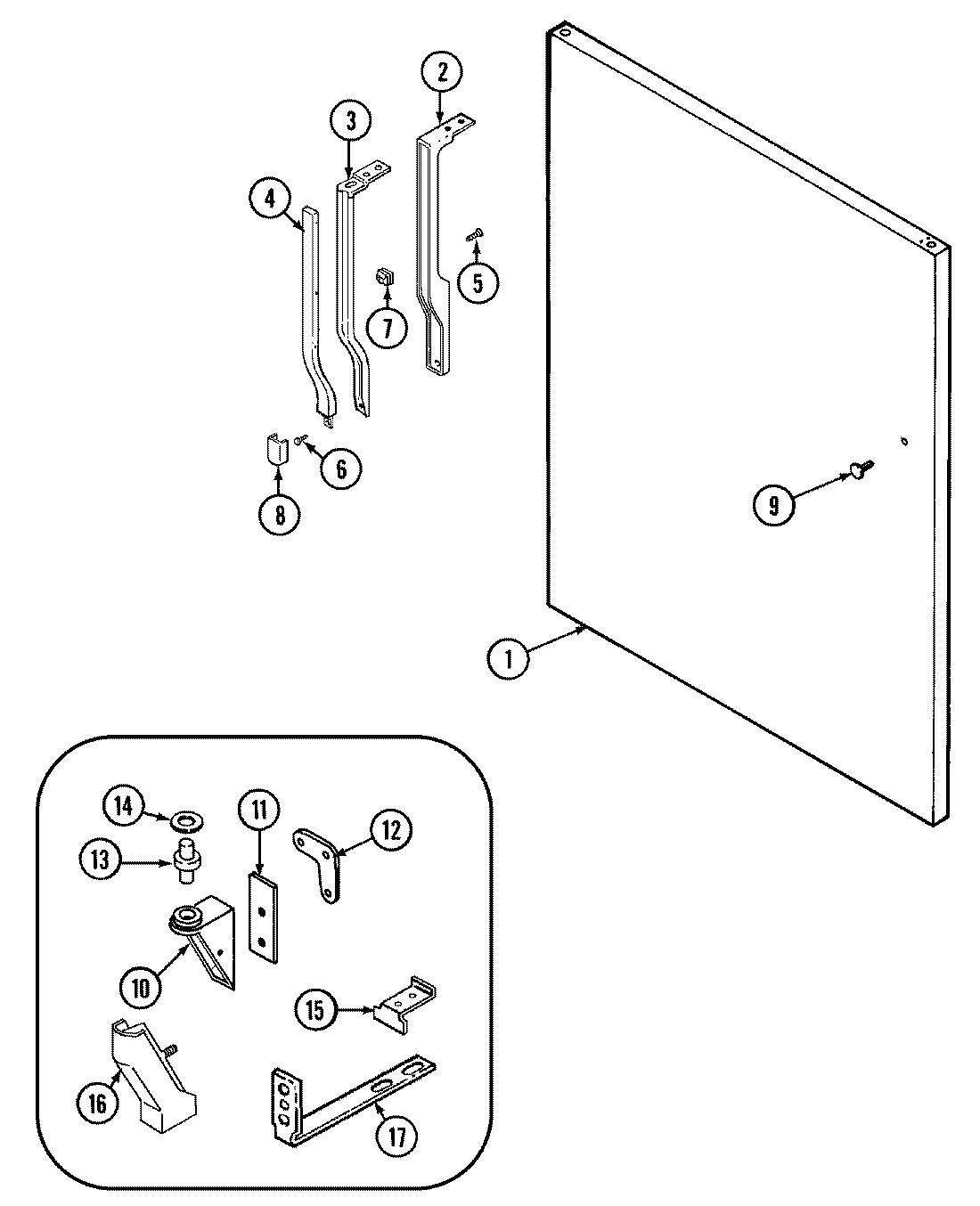 2
3
4
5
7
6
8
9
1
14
11
12
13
10
15
16
17