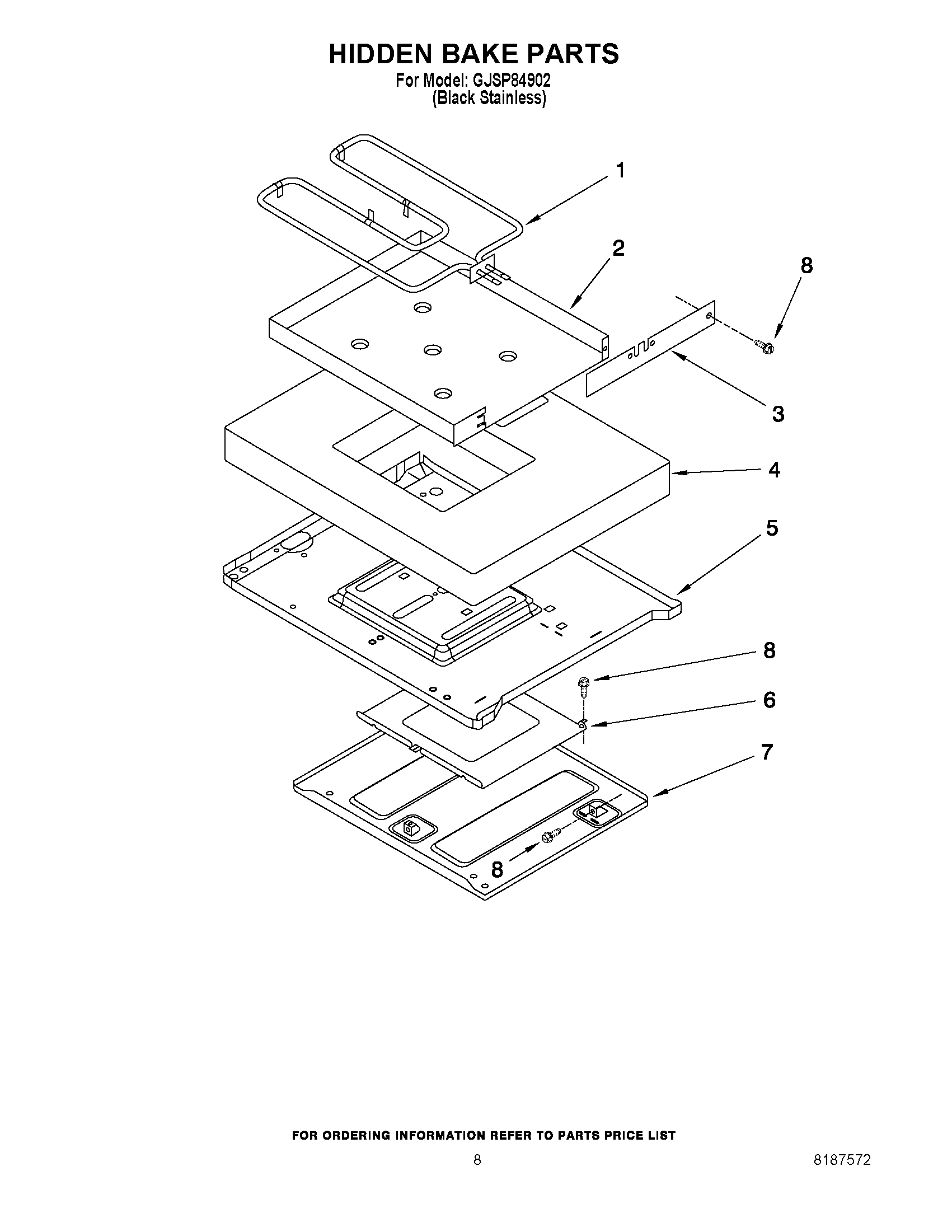 HIDDEN BAKE PARTS
For Model: GJSP84902
(Black Stainless)

1
2
8
3
4
5
8
6
7
8

FOR ORDERING INFORMATION REFER TO PARTS PRICE LIST

8

8187572