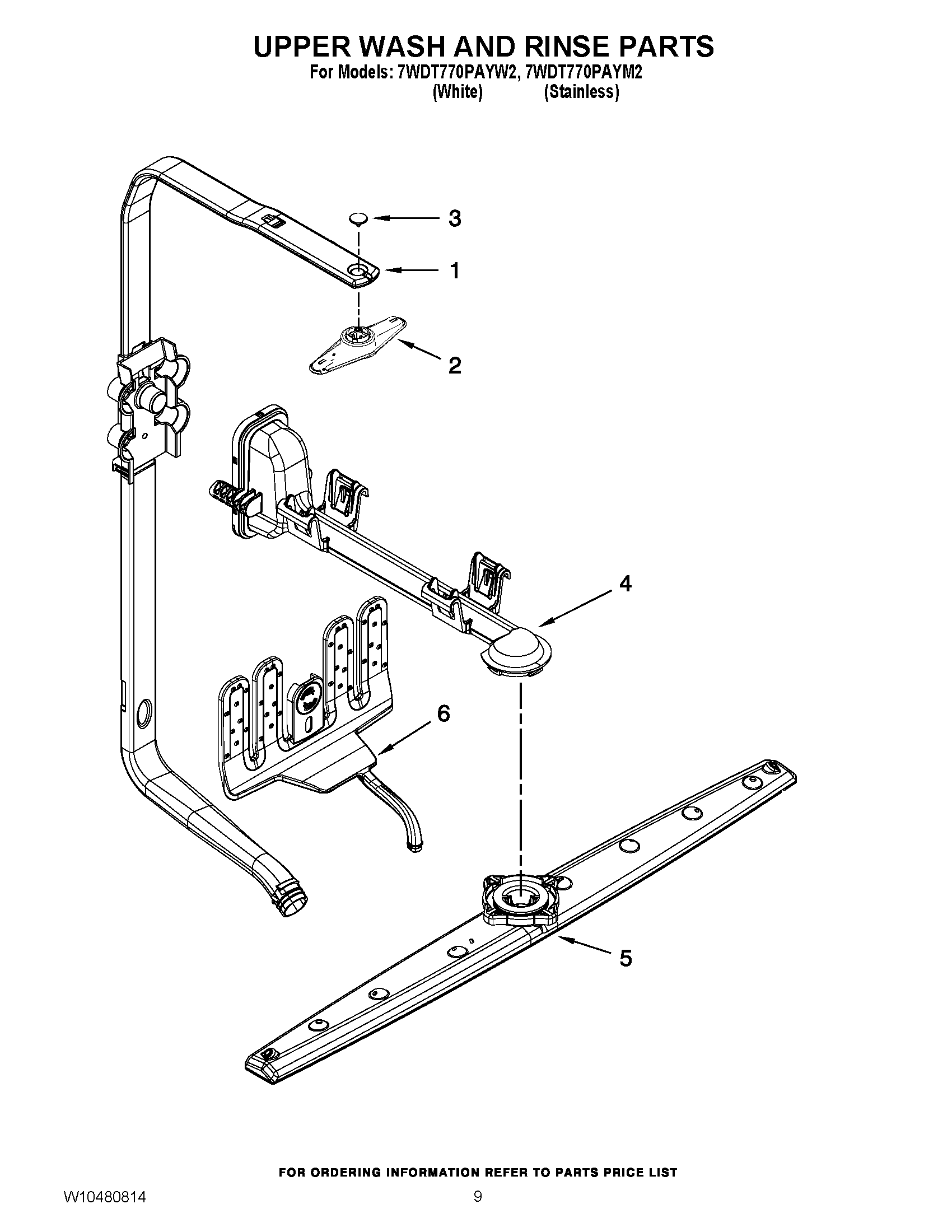 UPPER WASH AND RINSE PARTS

For Models: 7WDT770PAYW2, 7WDT770PAYM2
(White) (Stainless)

3

1

2

4

6

5

FOR ORDERING INFORMATION REFER TO PARTS PRICE LIST

W10480814

9