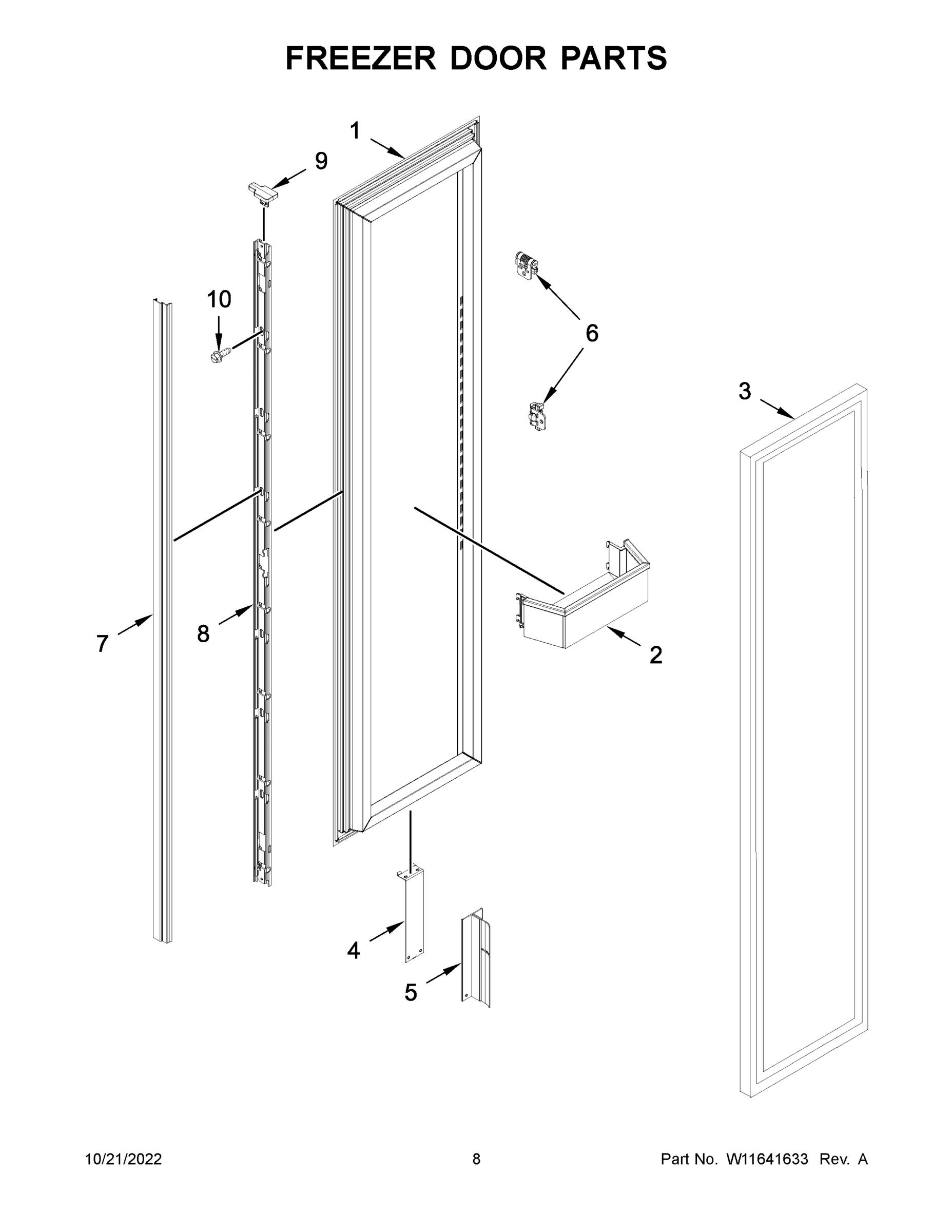 FREEZER DOOR PARTS

1

9

10

6

3

7

8

2

4

5

10/21/2022

8

Part No. W11641633 Rev. A