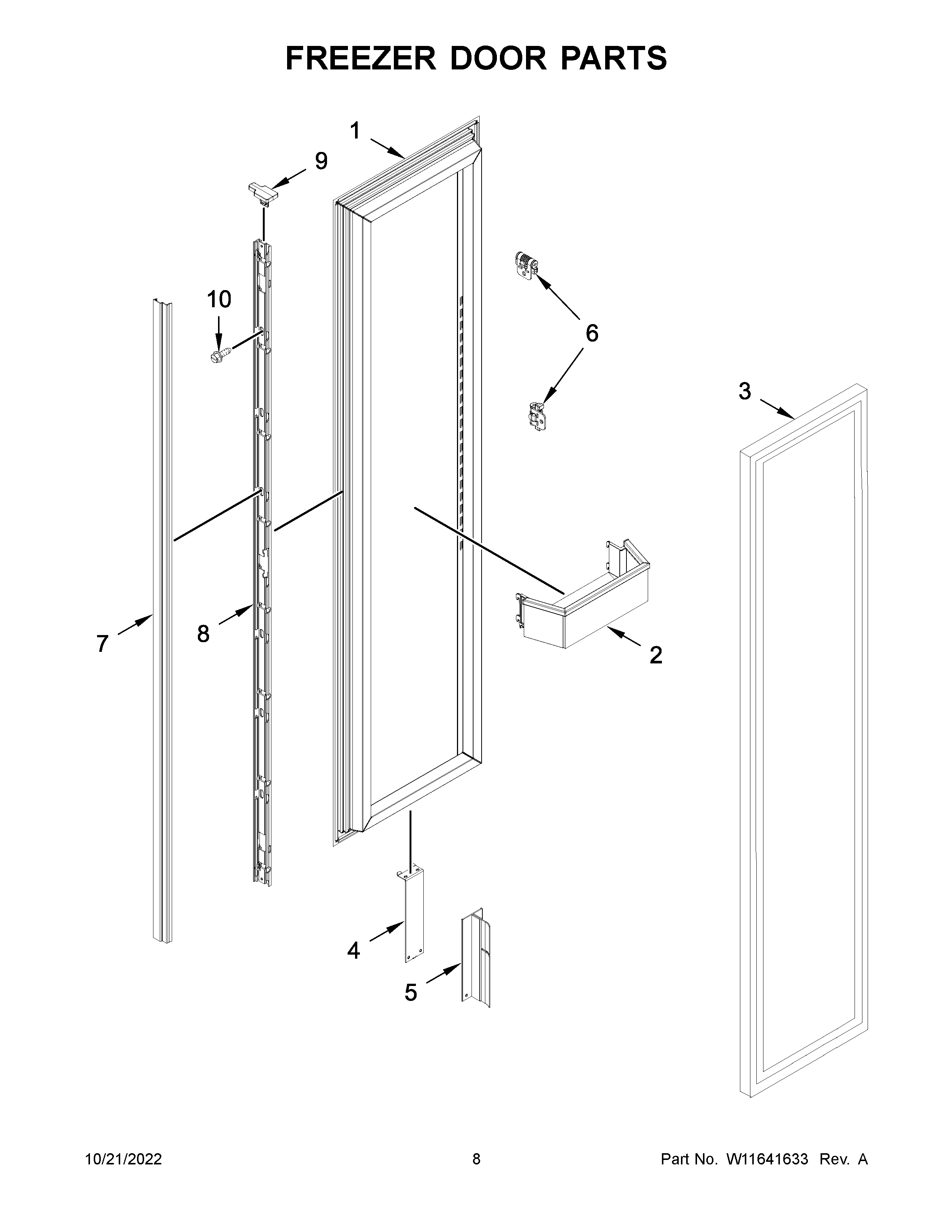 FREEZER DOOR PARTS

1
9
10
6
3
7
8
2
4
5

10/21/2022
8
Part No. W11641633 Rev. A