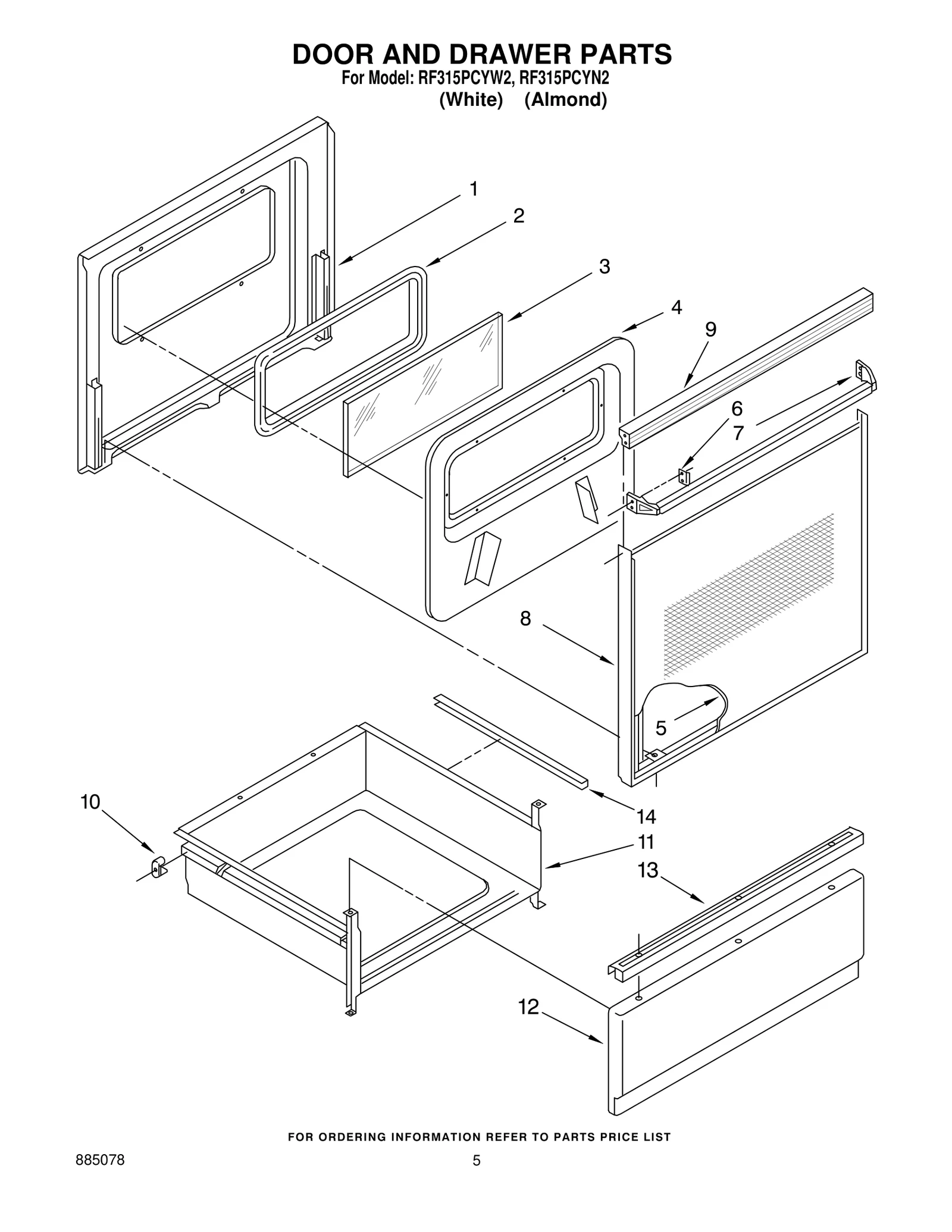 DOOR AND DRAWER PARTS
For Model: RF315PCYW2, RF315PCYN2
(White) (Almond)

1
2
3
4
9
6
7
8
5
10
14
11
13
12

FOR ORDERING INFORMATION REFER TO PARTS PRICE LIST

885078

5