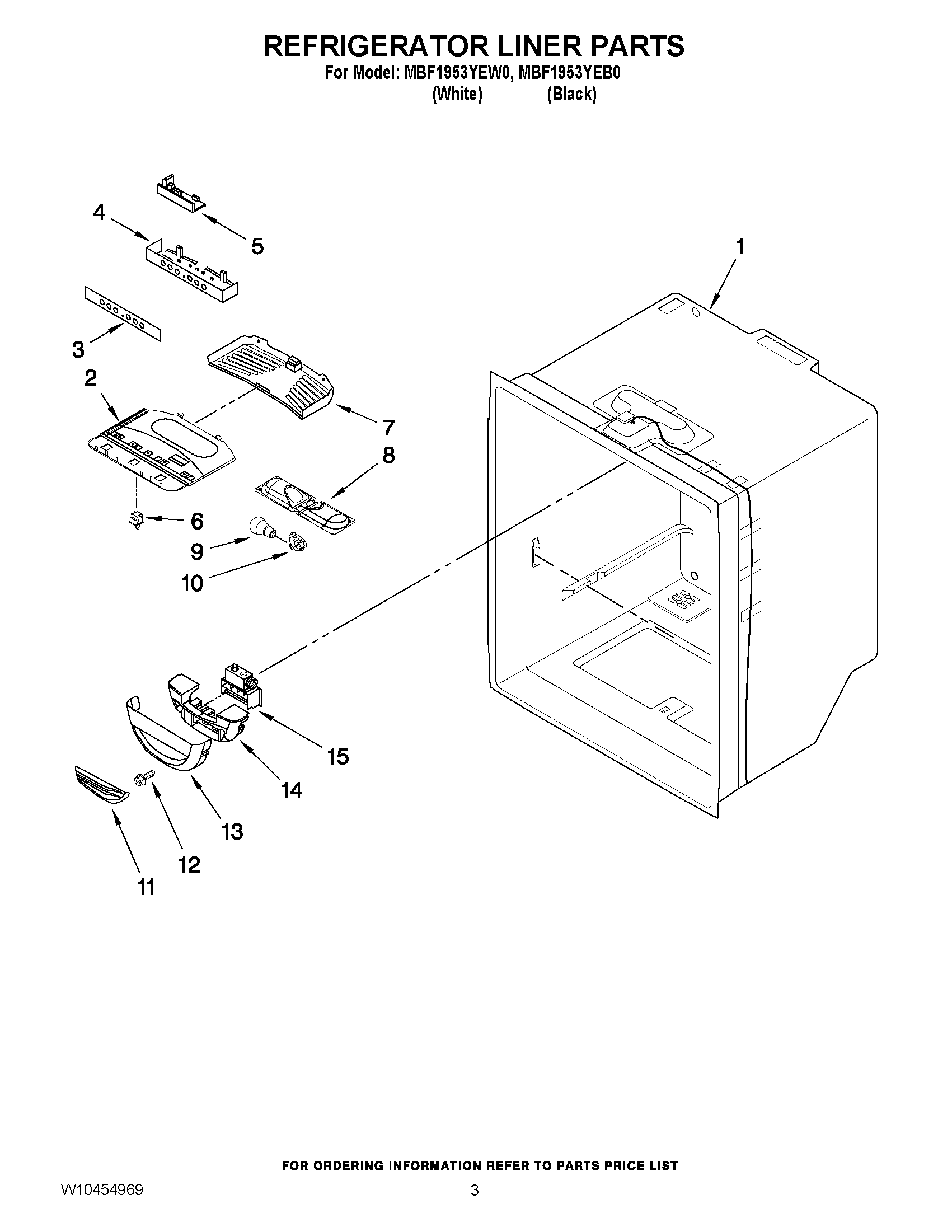 REFRIGERATOR LINER PARTS
For Model: MBF1953YEW0, MBF1953YEB0
(White) (Black)

4
5
1
3
2
7
8
6
9
10
15
14
13
12
11

FOR ORDERING INFORMATION REFER TO PARTS PRICE LIST

W10454969
3