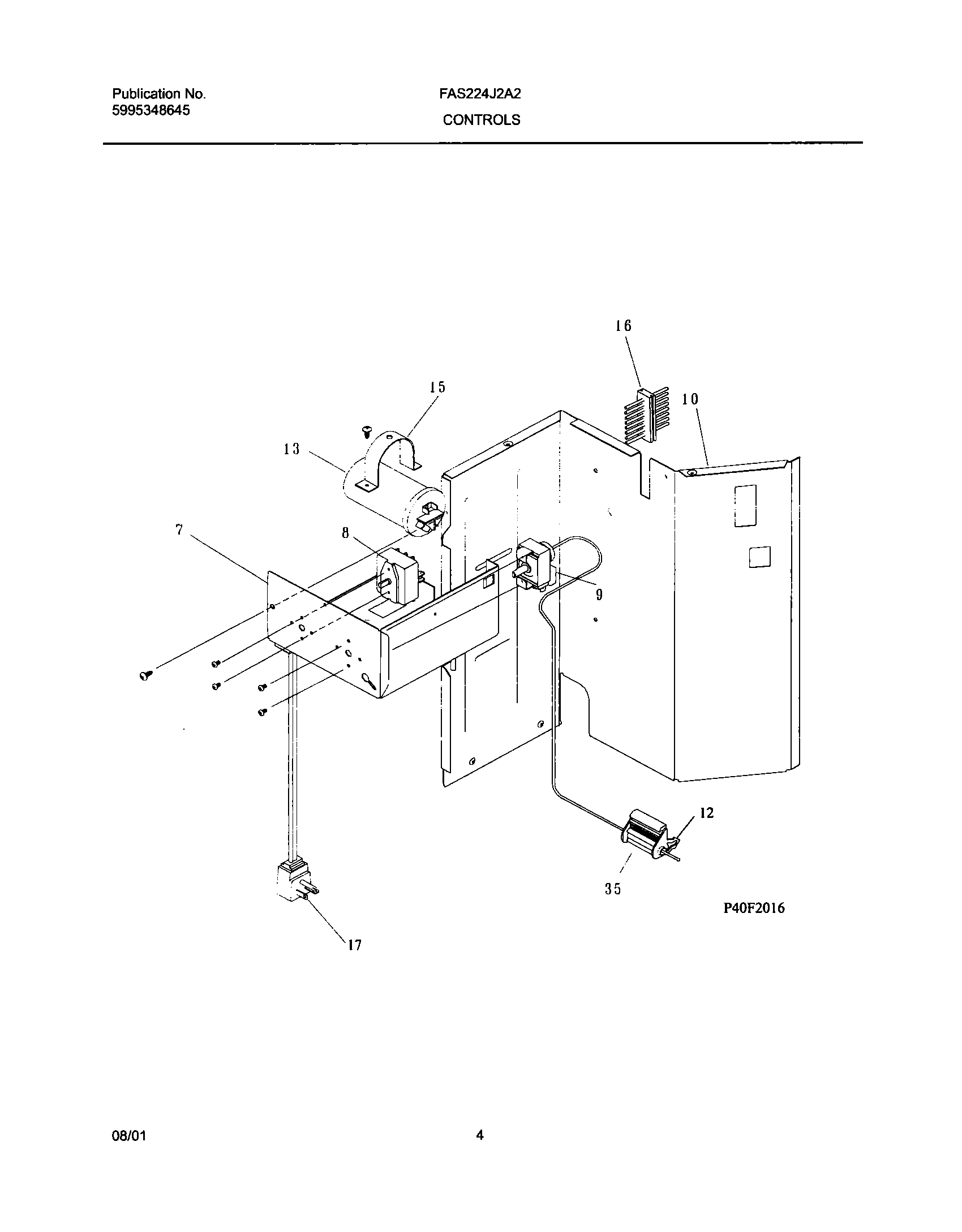 Publication No.
5995348645

FAS224J2A2
CONTROLS

16
15
10
13
7
8
9
12
35
P40F2016
17

08/01

4