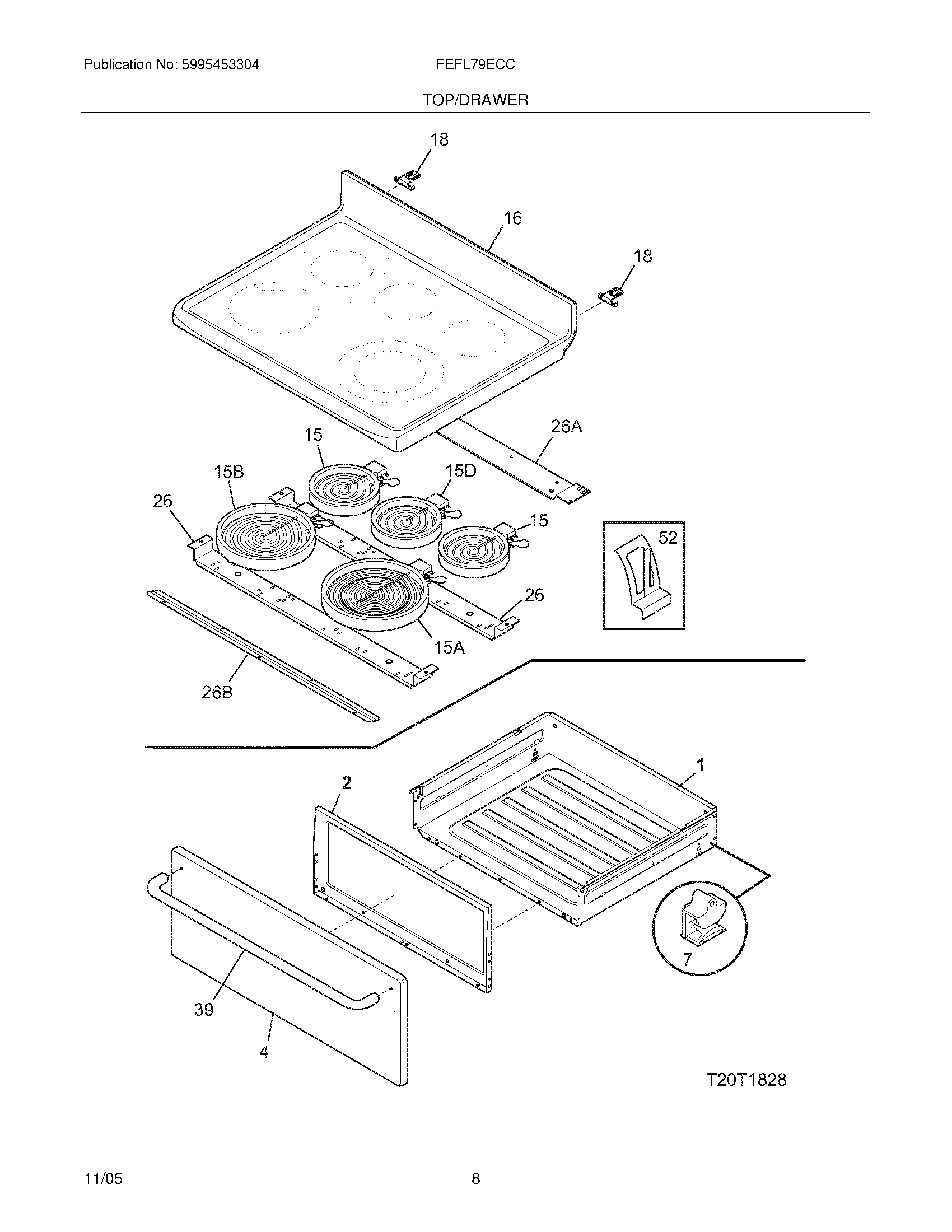 Publication No: 5995453304

FEFL79ECC

TOP/DRAWER

18

16

18

26A

15

15B

15D

26

15

52

26

15A

26B

1

2

7

39

4

T20T1828

11/05

8