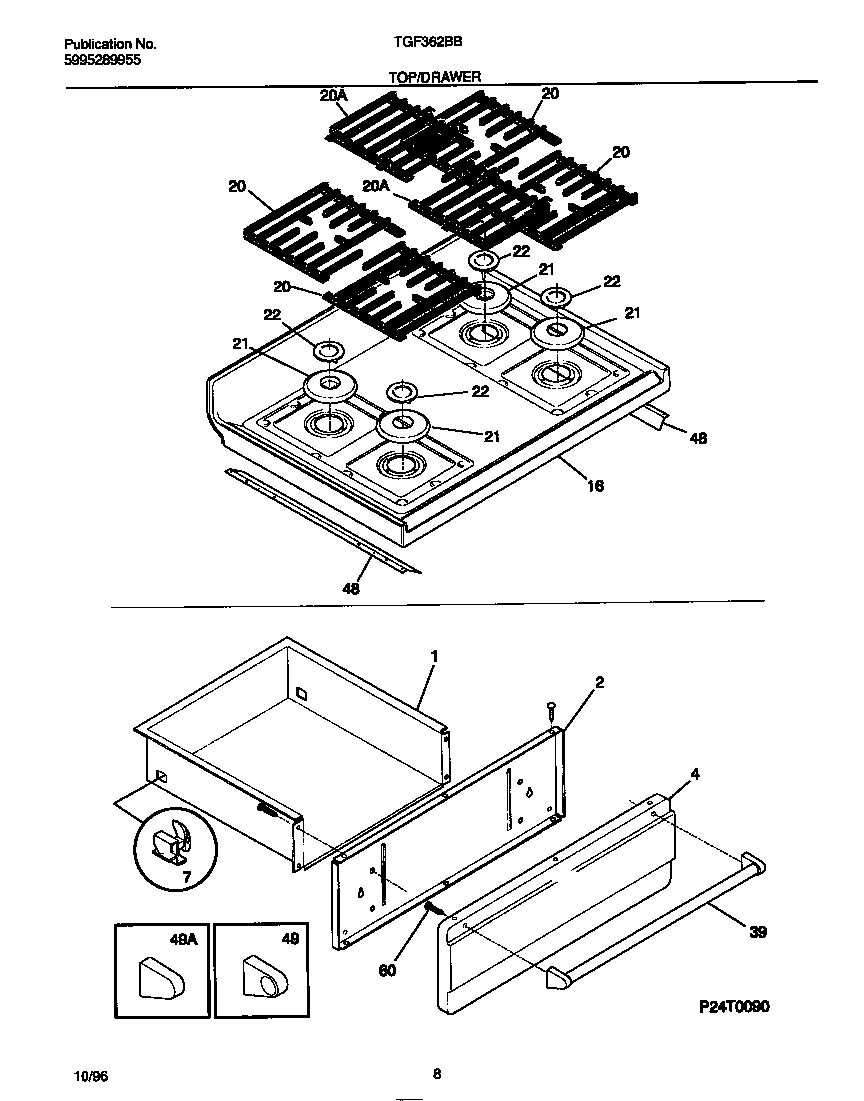 Publication No.
5995289955

TGF362BB

TOP/DRAWER

20A
20
20
20
20A
22
21
22
20
21
22
21
22
21
48
16
48

1
2
4
7
49A
49
60
39
P24T0090

10/96

8