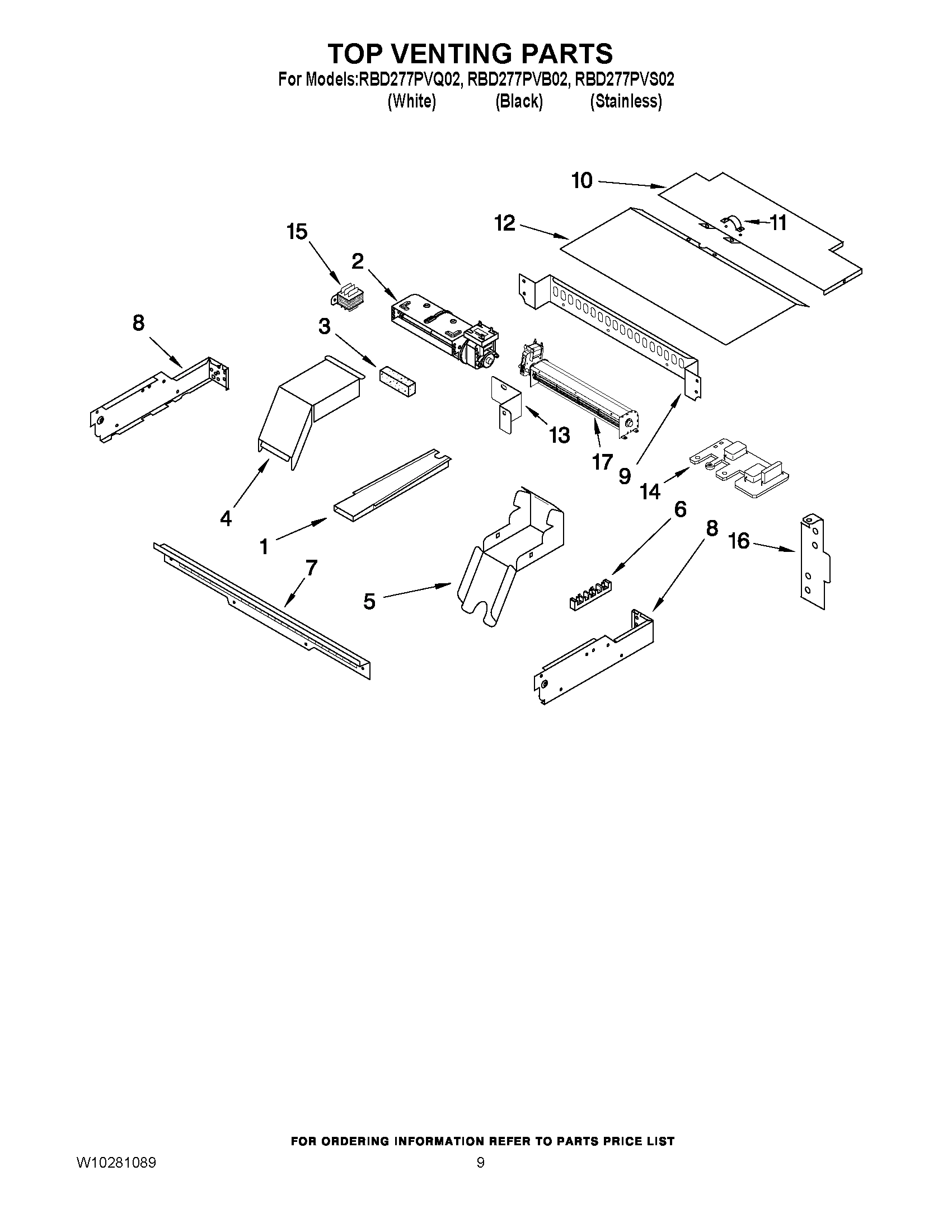 TOP VENTING PARTS
For Models:RBD277PVQ02, RBD277PVB02, RBD277PVS02
(White) (Black) (Stainless)

10
12
11
15
2
8
3
13
17
9
14
4
1
6
8
16
7
5

FOR ORDERING INFORMATION REFER TO PARTS PRICE LIST
W10281089
9