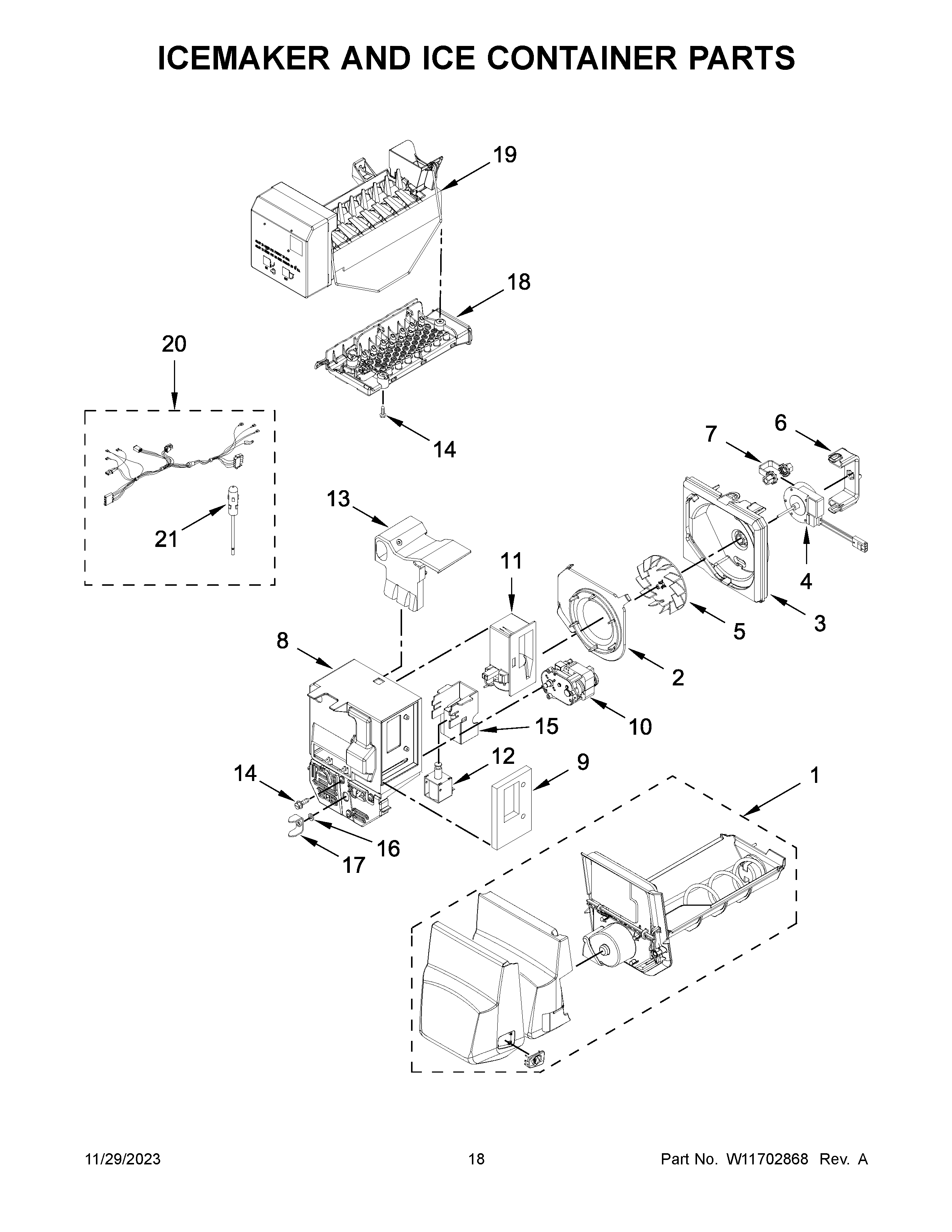 ICEMAKER AND ICE CONTAINER PARTS

19

18

20

14

7

6

13

21

11

4

5

3

8

2

10

15

12

9

14

1

16

17

11/29/2023

18

Part No. W11702868 Rev. A