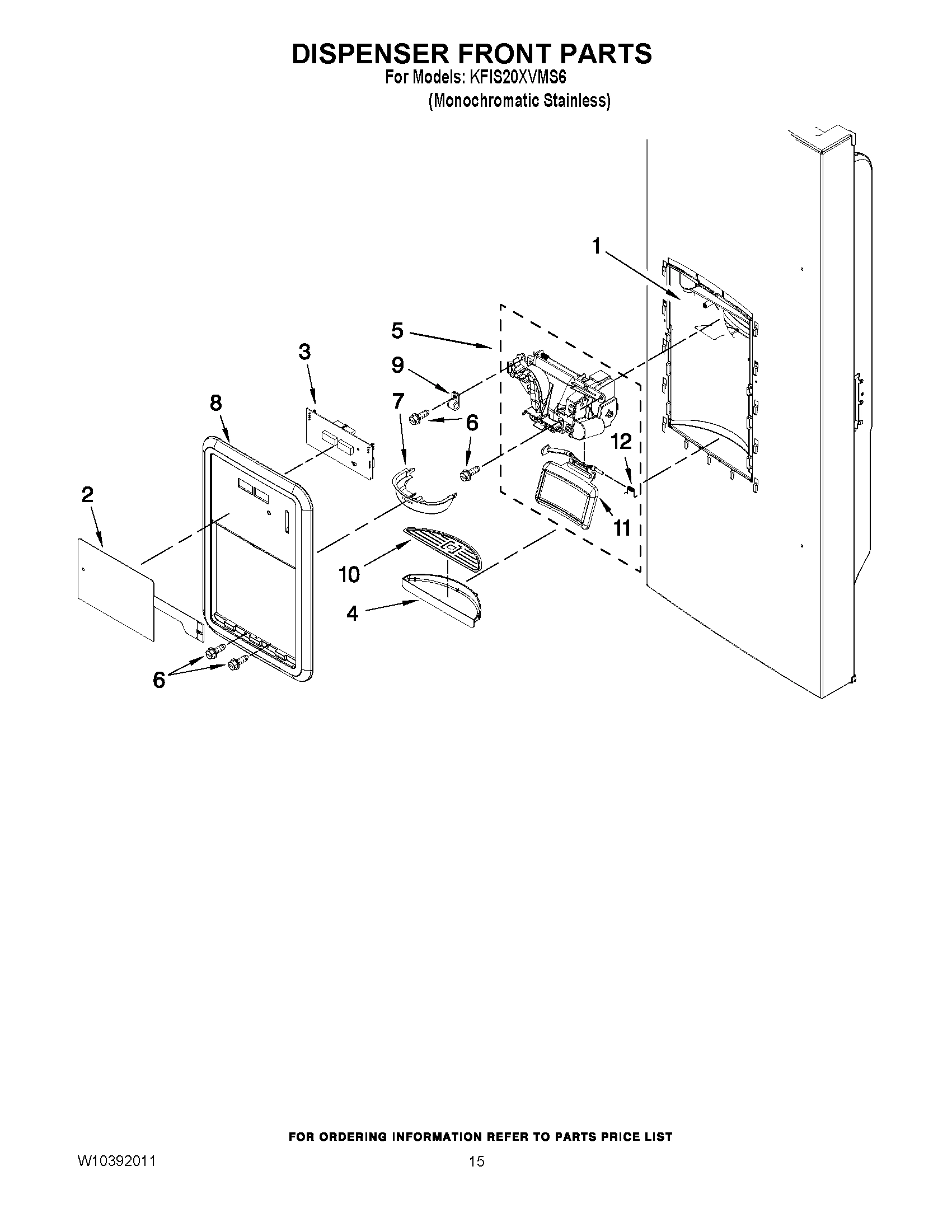 DISPENSER FRONT PARTS
For Models: KFIS20XVMS6
(Monochromatic Stainless)

1
5
3
9
8
7
6
6
12
2
11
10
4
6

FOR ORDERING INFORMATION REFER TO PARTS PRICE LIST

W10392011
15