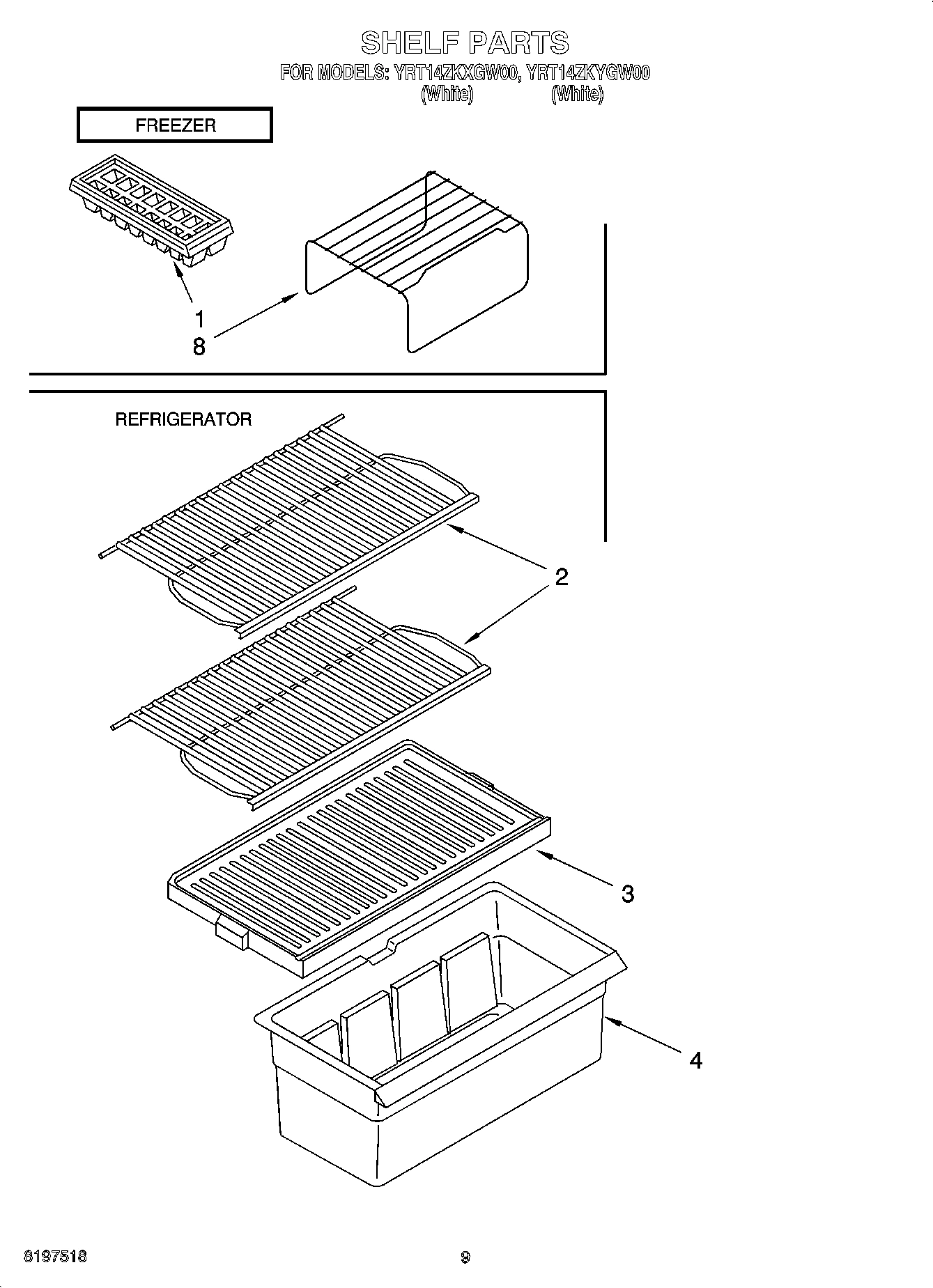 SHELF PARTS

FOR MODELS: YRT14ZKXGW00, YRT14ZKYGW00
(White) (White)

FREEZER

1

8

REFRIGERATOR

2

3

4

8197518

9