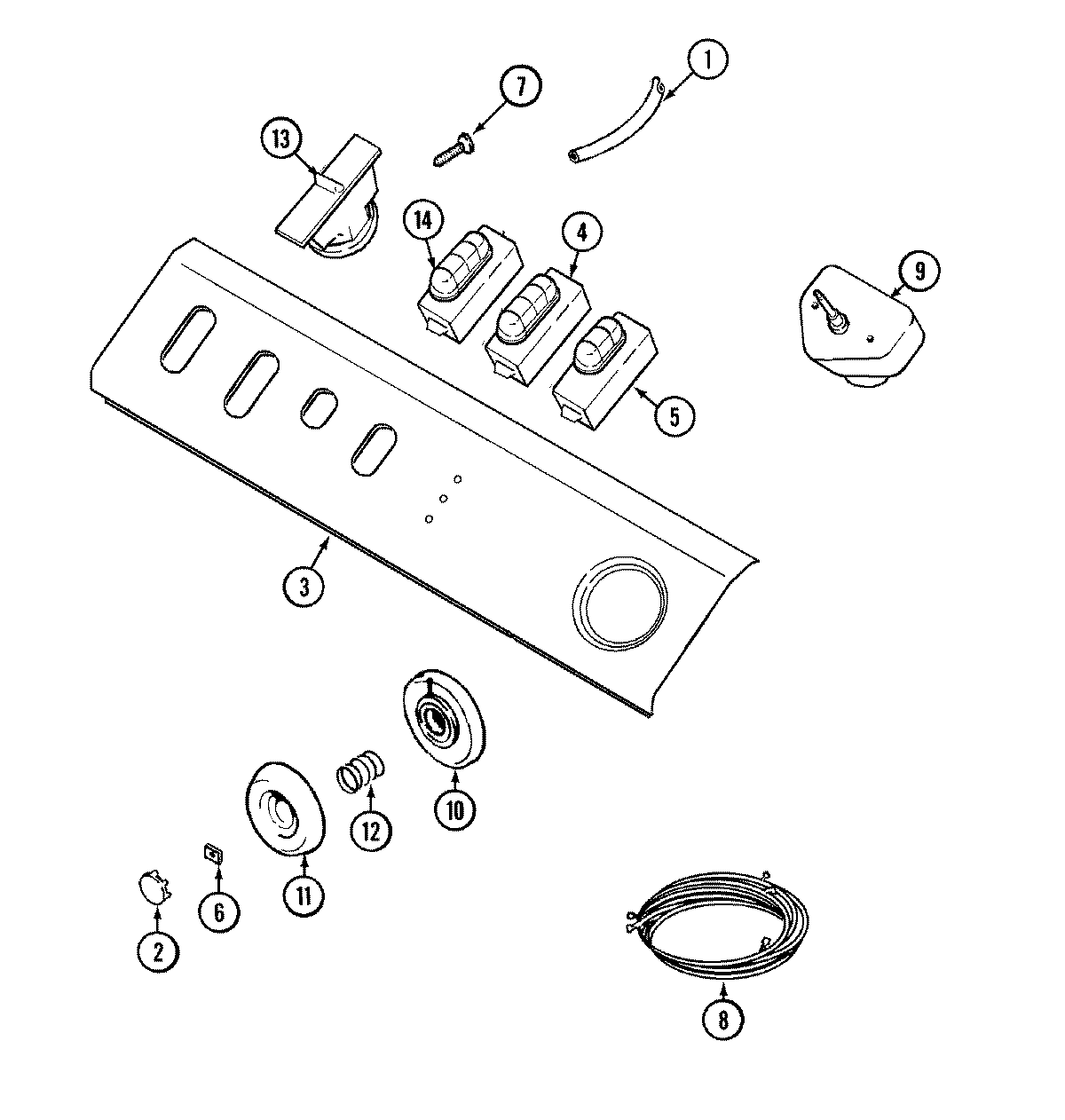 13
7
1
14
4
9
5
3
10
12
11
6
2
8