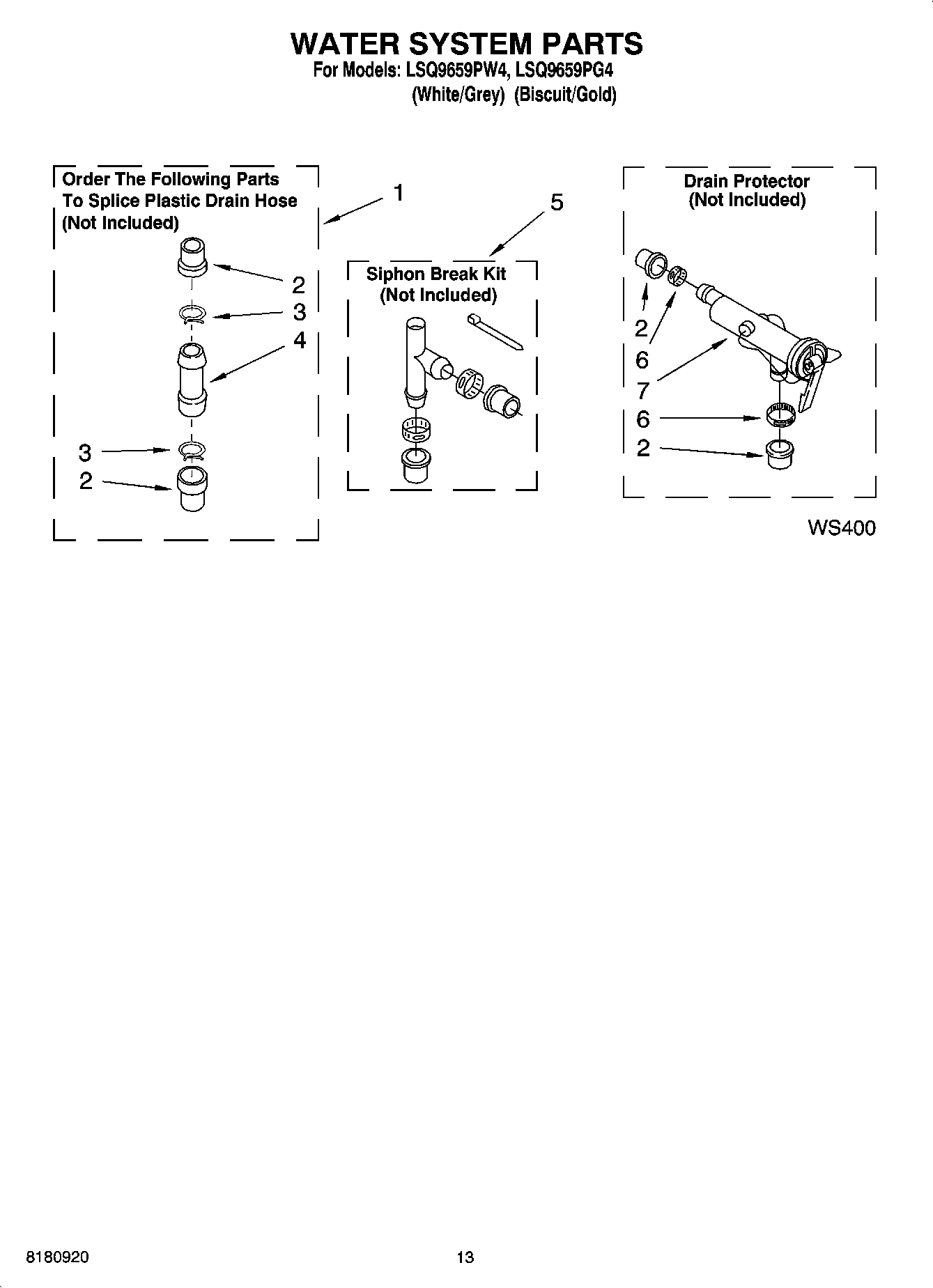 WATER SYSTEM PARTS
For Models: LSQ9659PW4, LSQ9659PG4
(White/Grey) (Biscuit/Gold)

Order The Following Parts To Splice Plastic Drain Hose (Not Included)

1

2

3

4

3

2

5

Siphon Break Kit (Not Included)

Drain Protector (Not Included)

2

6

7

6

2

WS400

8180920

13