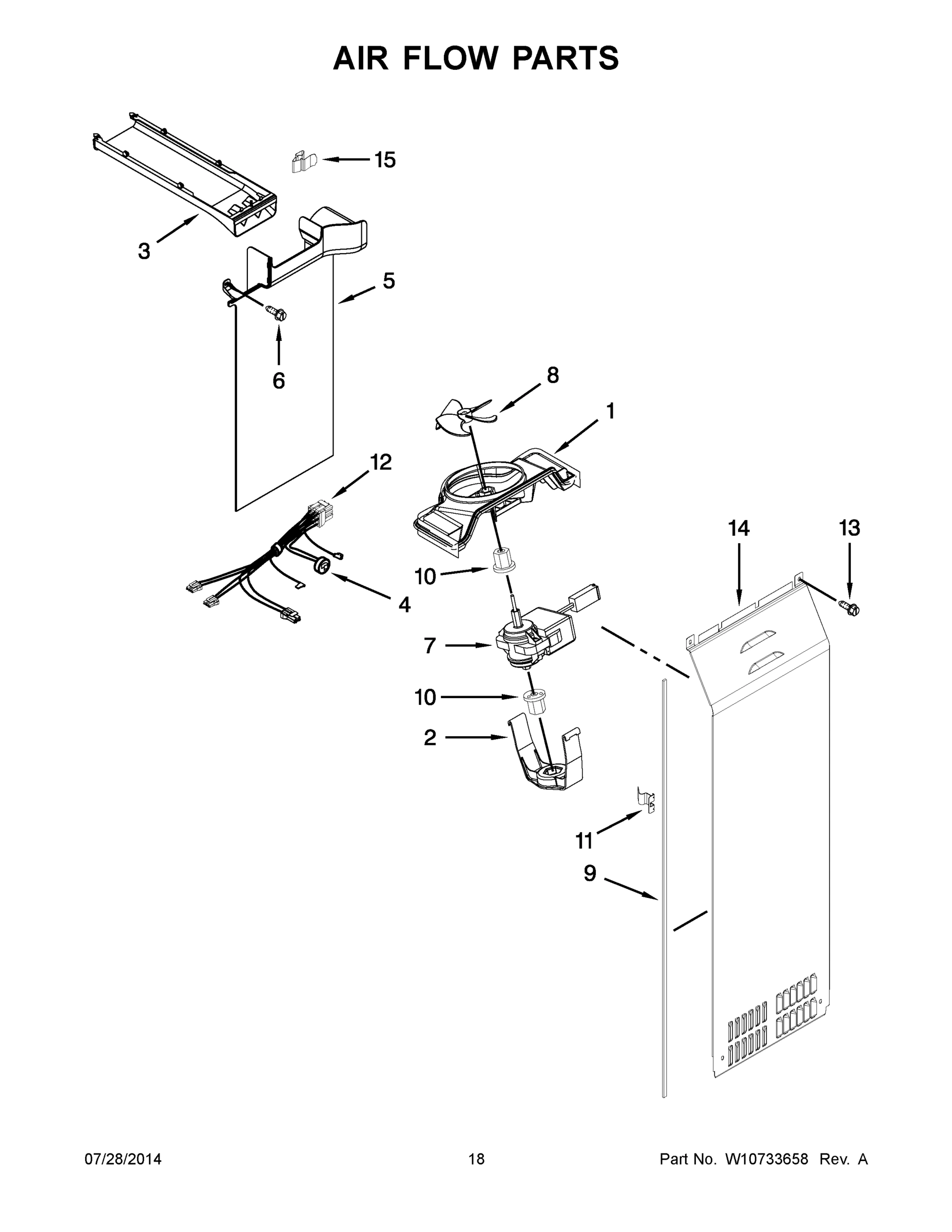 AIR FLOW PARTS

15

3

5

6

8

1

12

14

13

10

4

7

10

2

11

9

07/28/2014

18

Part No. W10733658 Rev. A