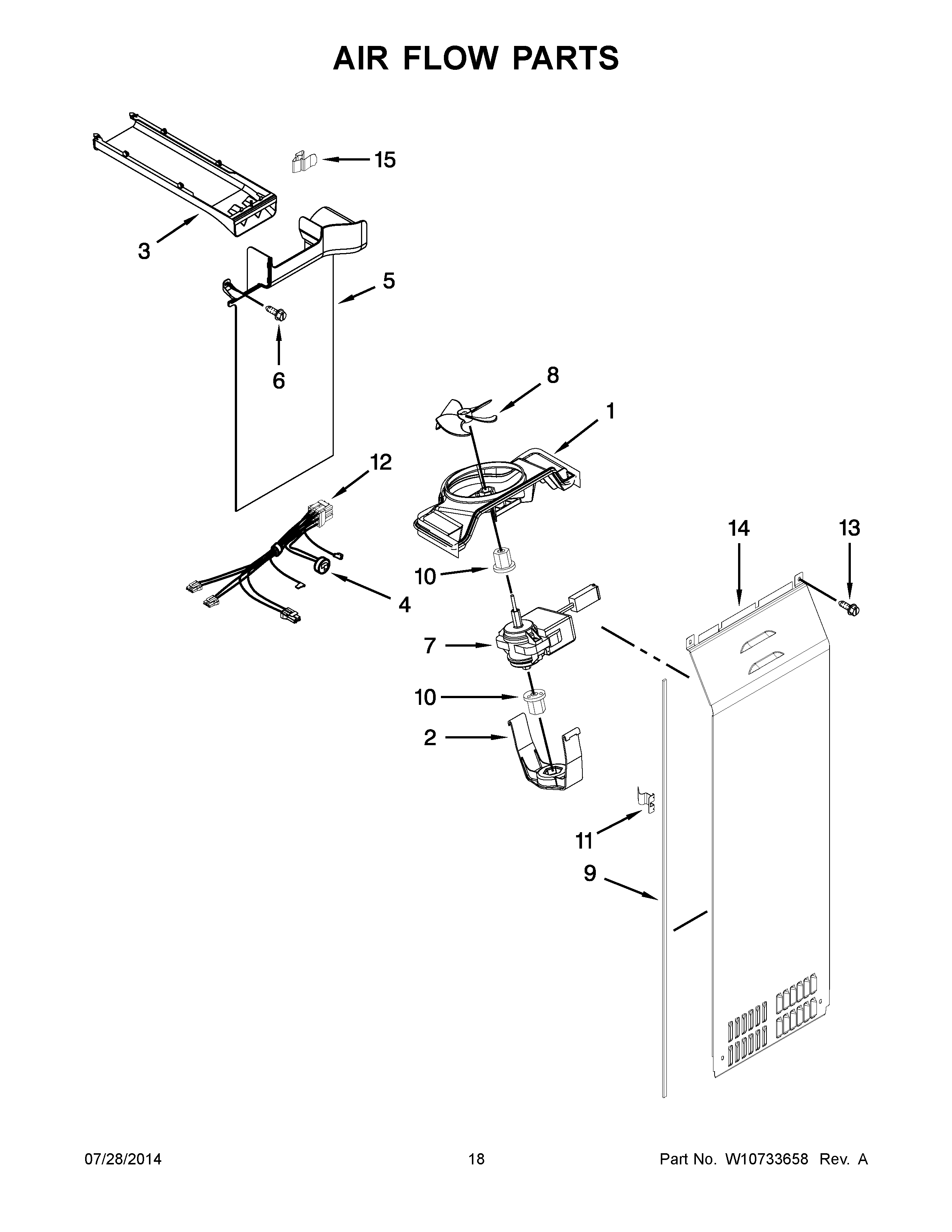 AIR FLOW PARTS

15

3

5

6

8

1

12

14

13

10

4

7

10

2

11

9

07/28/2014

18

Part No. W10733658 Rev. A