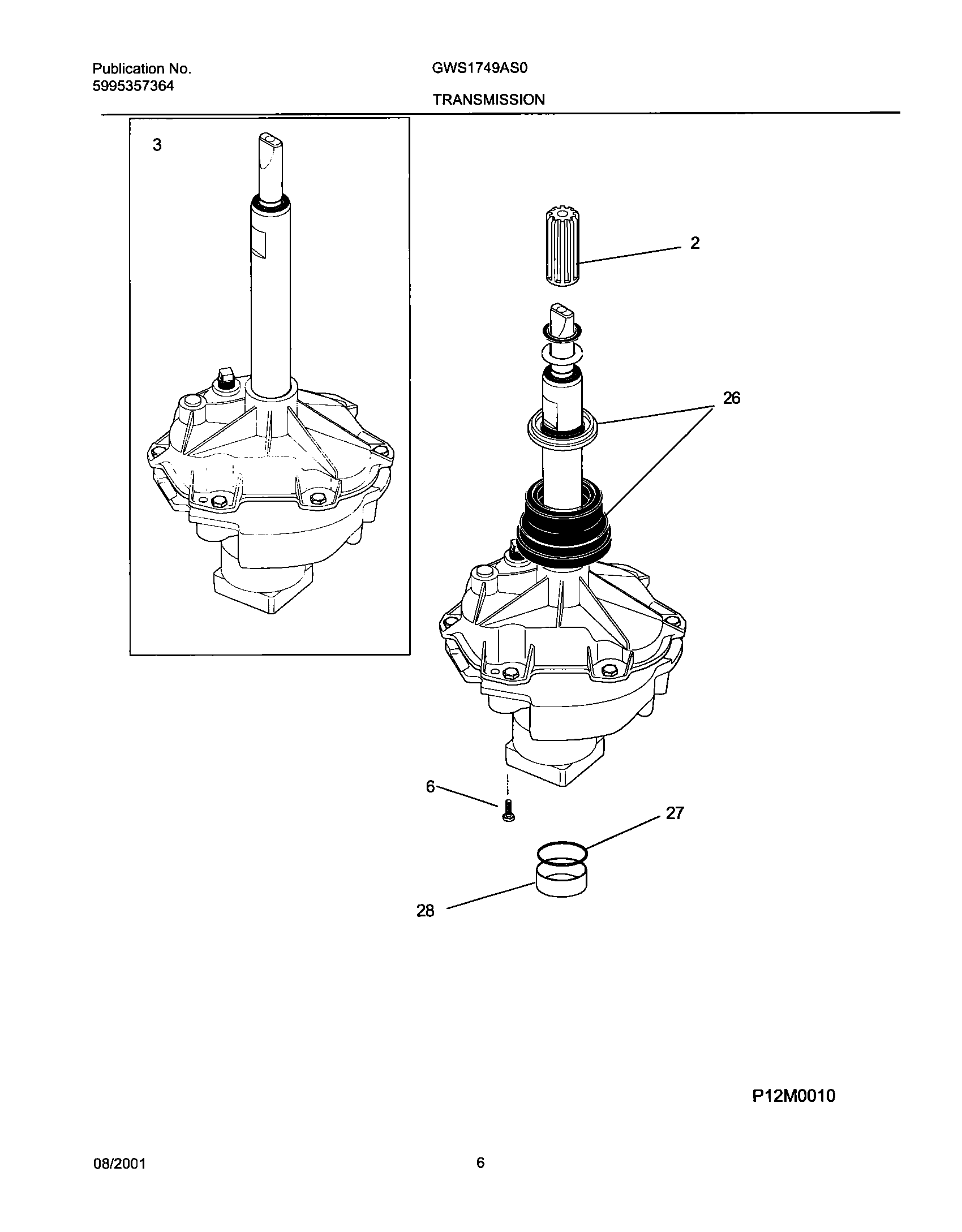 Publication No.
5995357364

GWS1749AS0

TRANSMISSION

3

2

26

6

27

28

P12M0010

08/2001

6