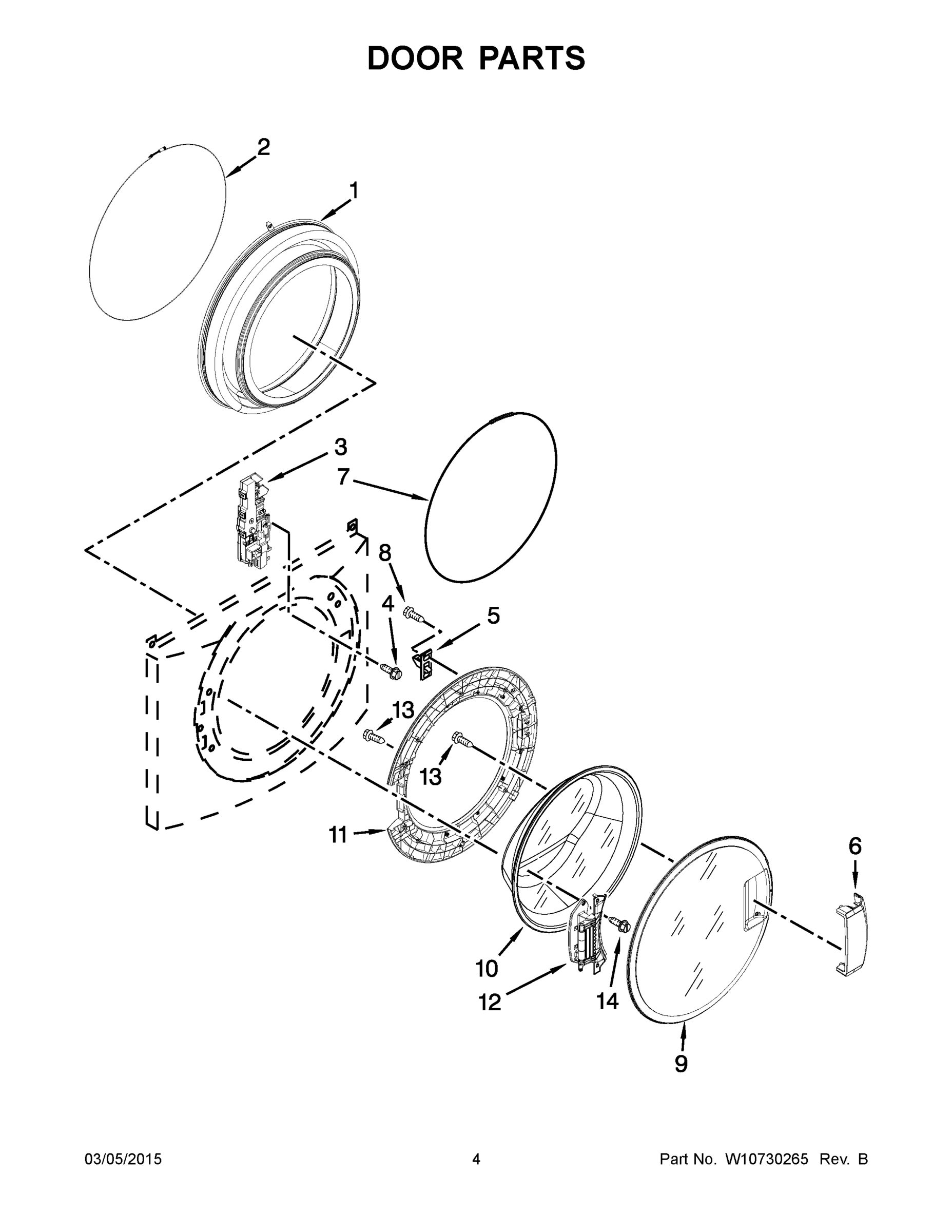 DOOR PARTS

2

1

3

7

8

4

5

13

13

11

6

10

12

14

9

03/05/2015

4

Part No. W10730265 Rev. B