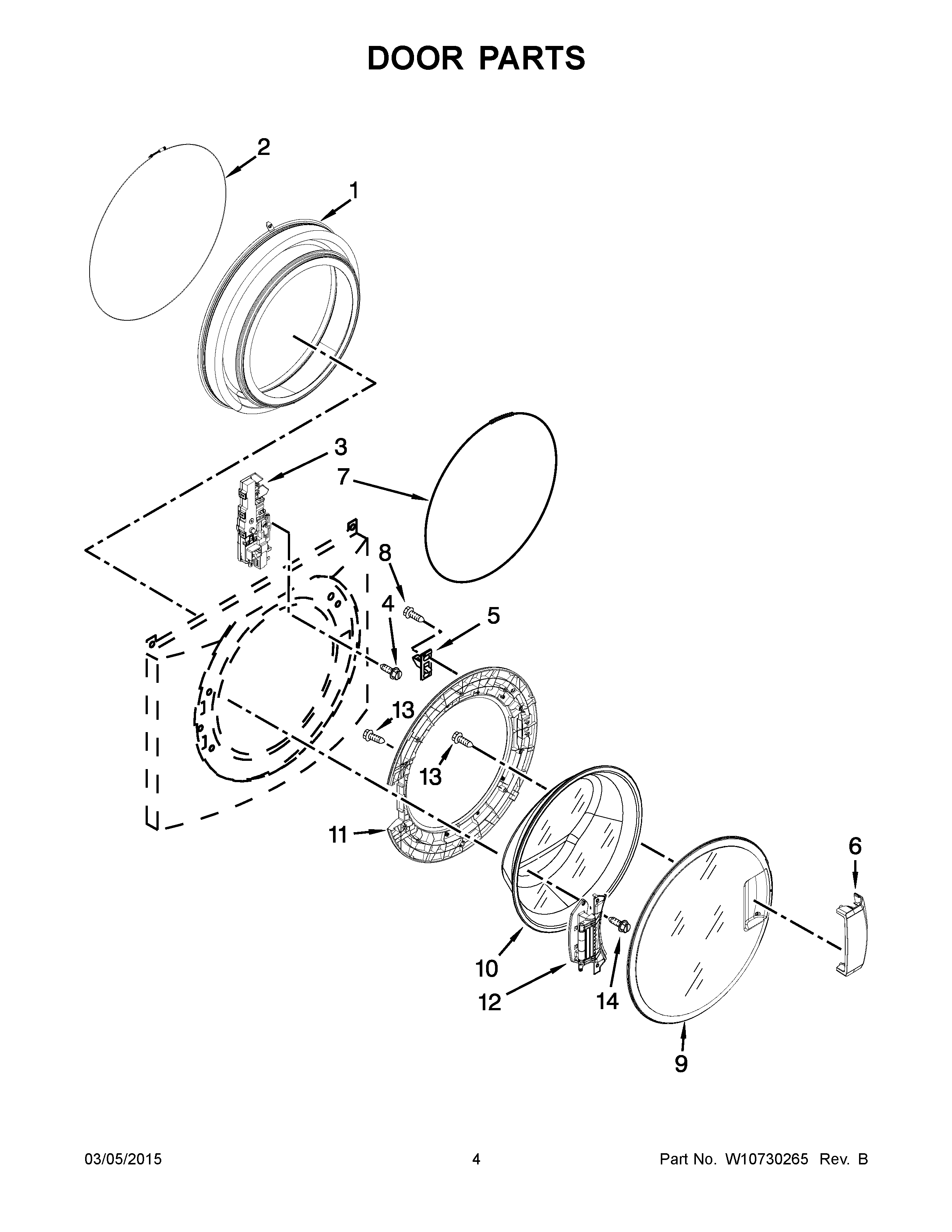 DOOR PARTS

2
1
3
7
8
4
5
13
13
11
6
10
12
14
9

03/05/2015 4 Part No. W10730265 Rev. B