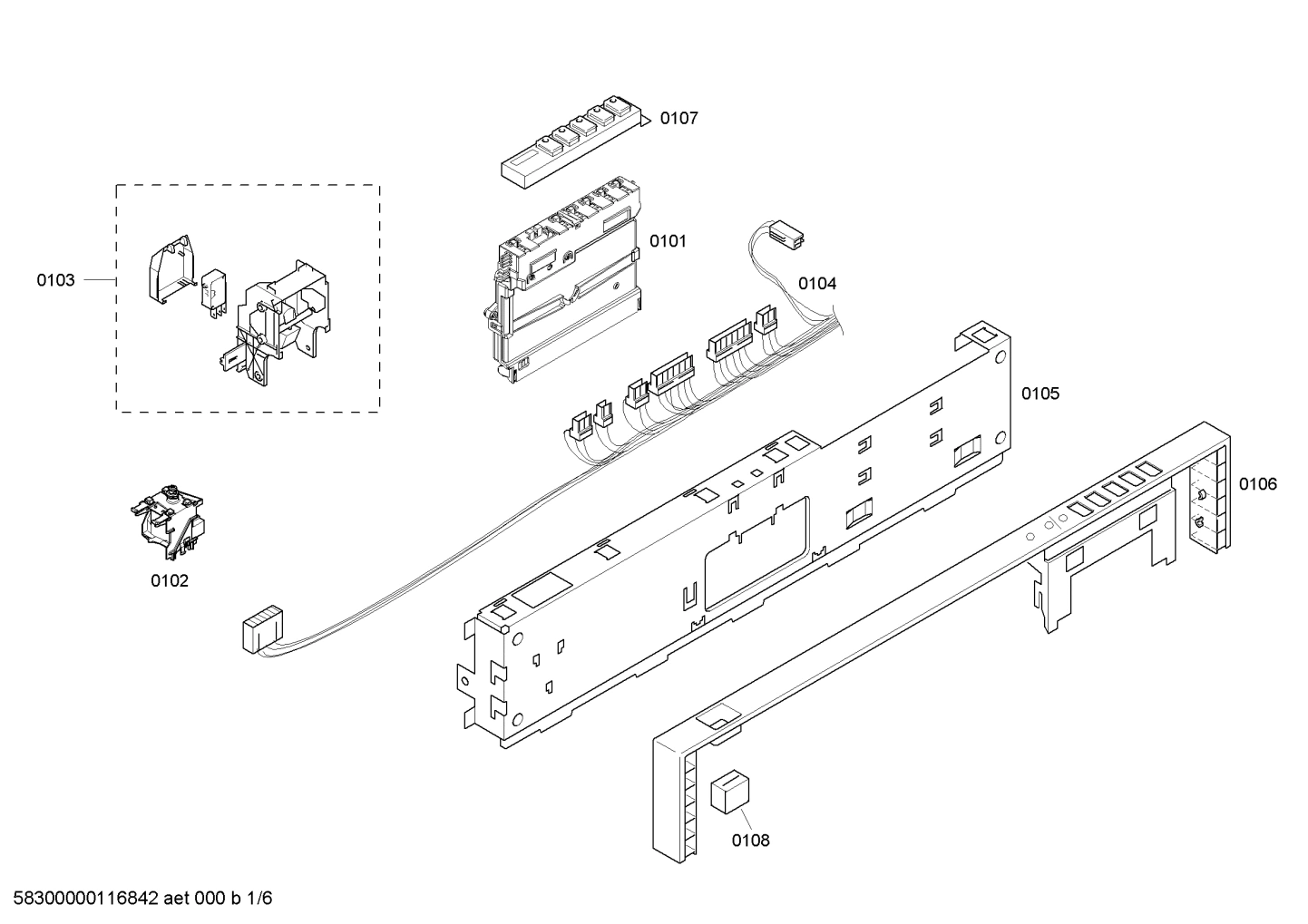 0107

0101

0103

0104

0105

0106

0102

0108

58300000116842 aet 000 b 1/6