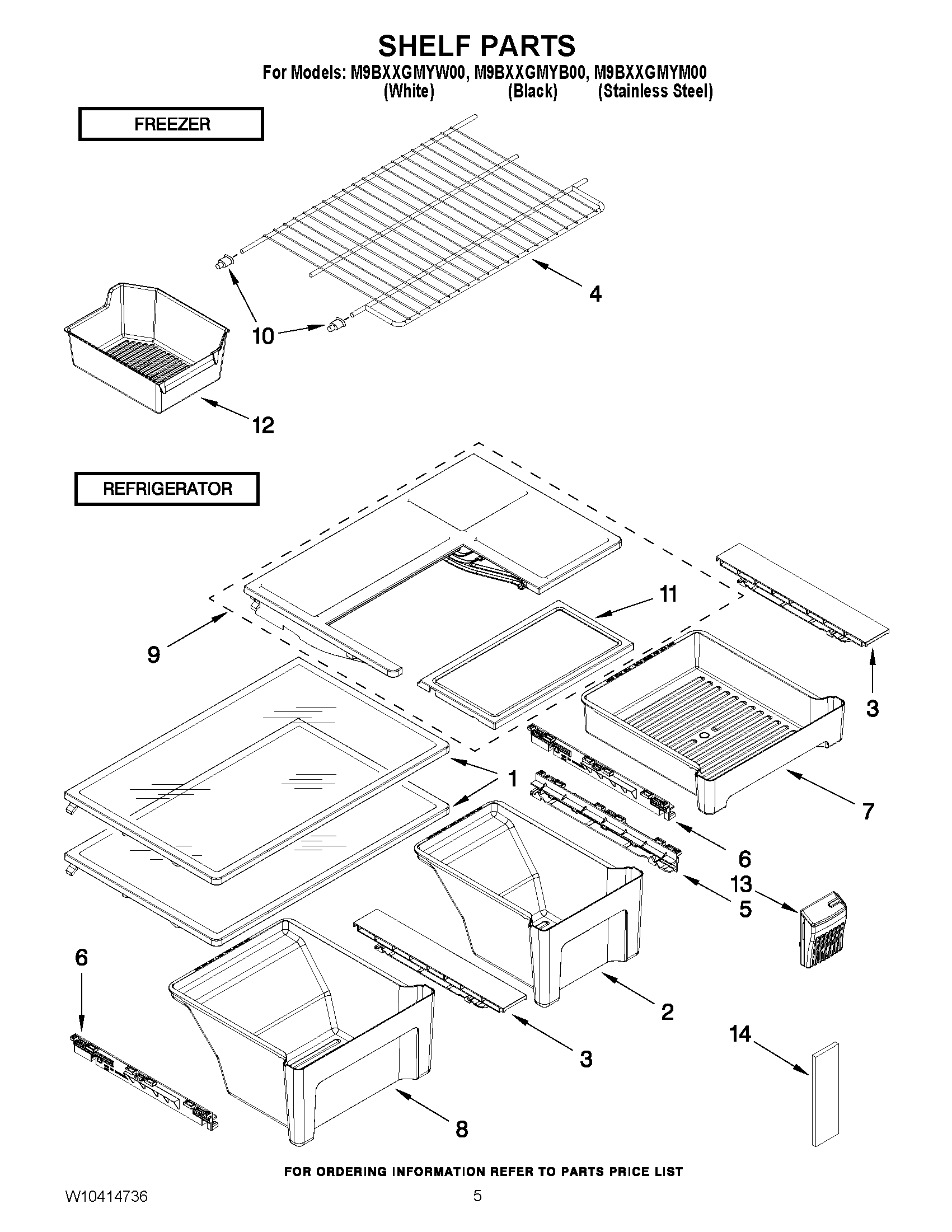 SHELF PARTS
For Models: M9BXXGMYW00, M9BXXGMYB00, M9BXXGMYM00
(White) (Black) (Stainless Steel)

FREEZER

4

10

12

REFRIGERATOR

11

9

3

1

7

6

13

5

6

2

3

14

8

FOR ORDERING INFORMATION REFER TO PARTS PRICE LIST

W10414736

5