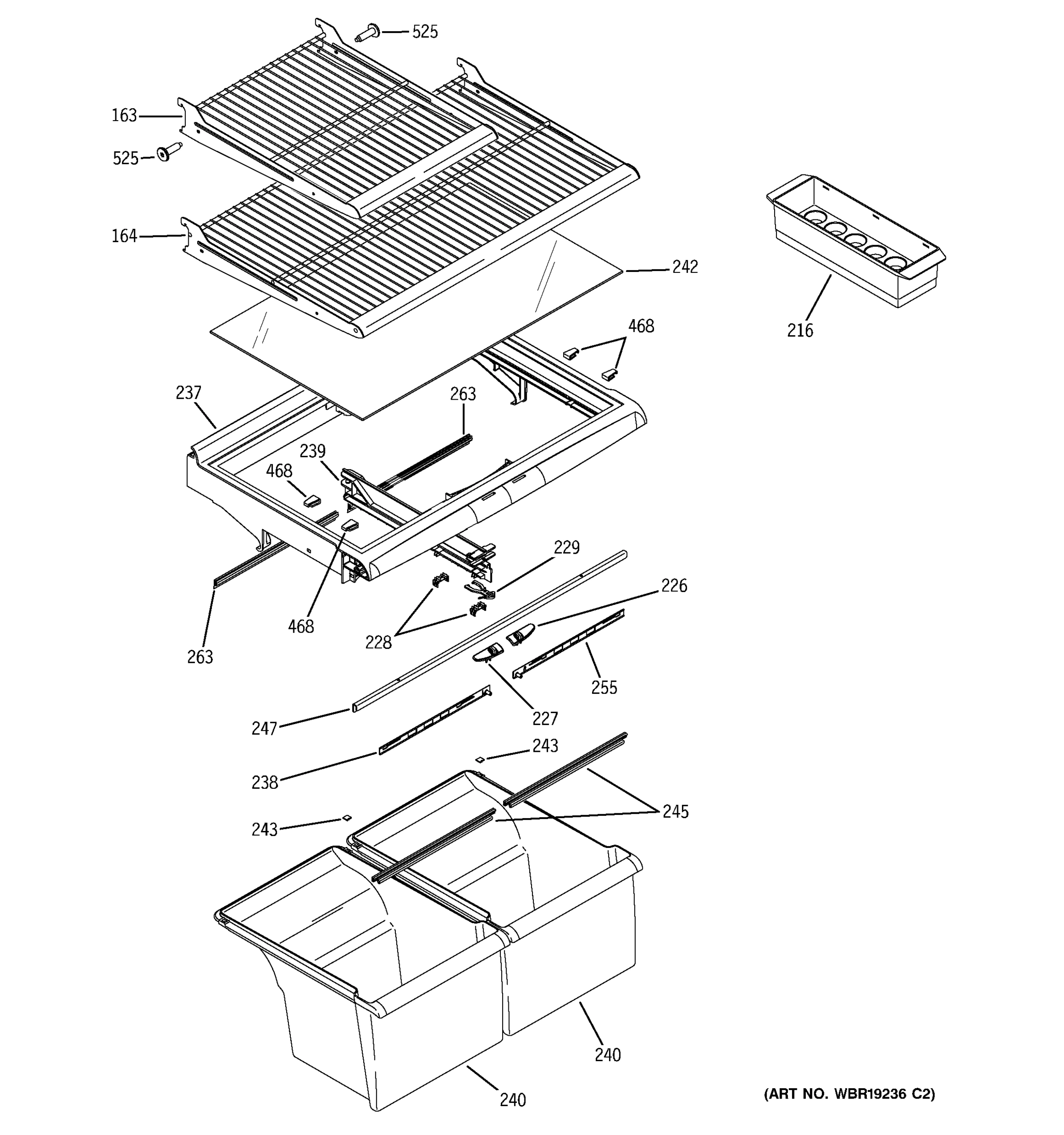 525
163
525
164
242
216
468
237
263
239
468
229
226
468
228
263
255
227
247
243
238
245
243
240
240
(ART NO. WBR19236 C2)