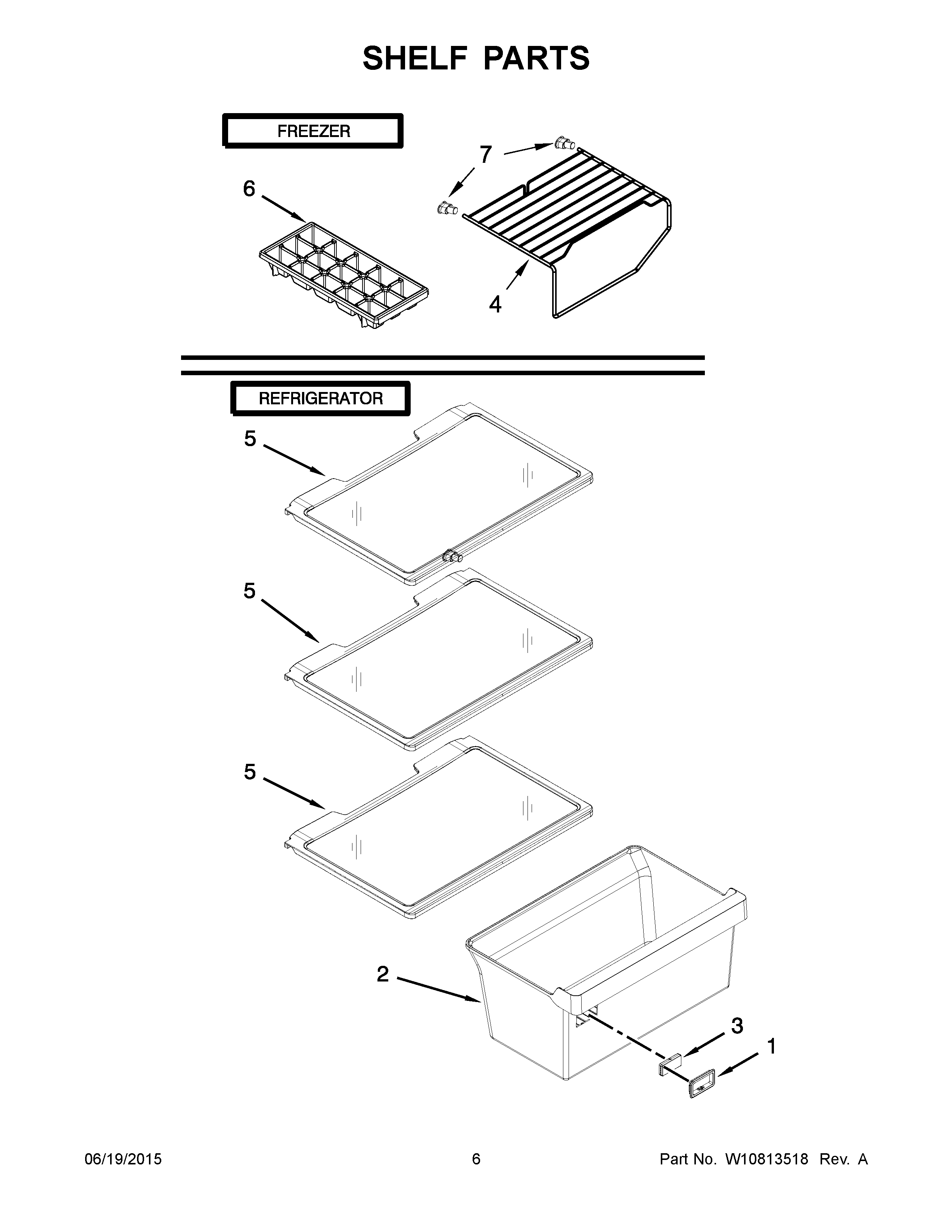 SHELF PARTS

FREEZER

7

6

4

REFRIGERATOR

5

5

5

2

3

1

06/19/2015

6

Part No. W10813518 Rev. A