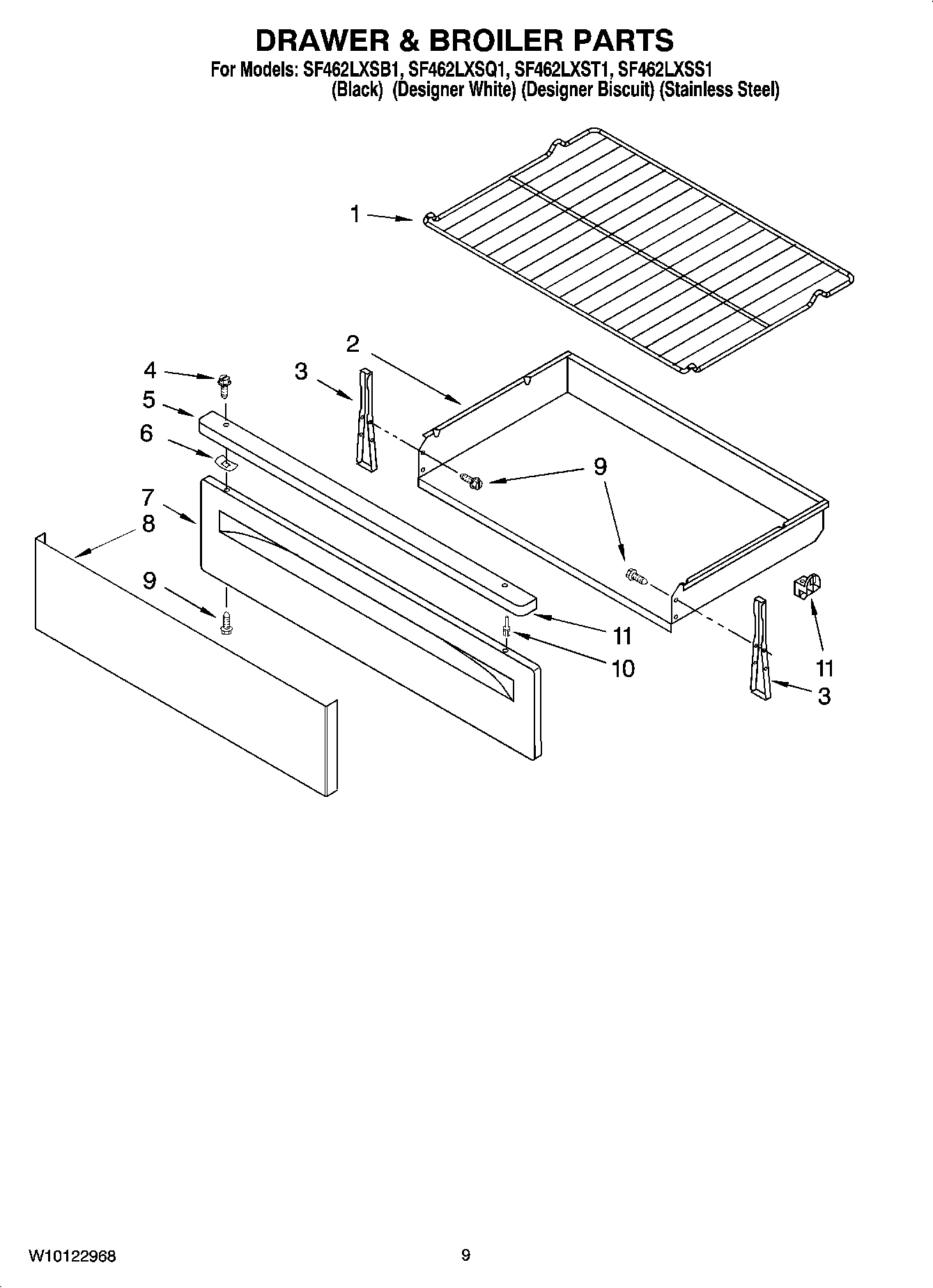 DRAWER & BROILER PARTS
For Models: SF462LXSB1, SF462LXSQ1, SF462LXST1, SF462LXSS1
(Black) (Designer White) (Designer Biscuit) (Stainless Steel)

1
2
3
4
5
6
7
8
9
9
9
11
10
11
3

W10122968
9