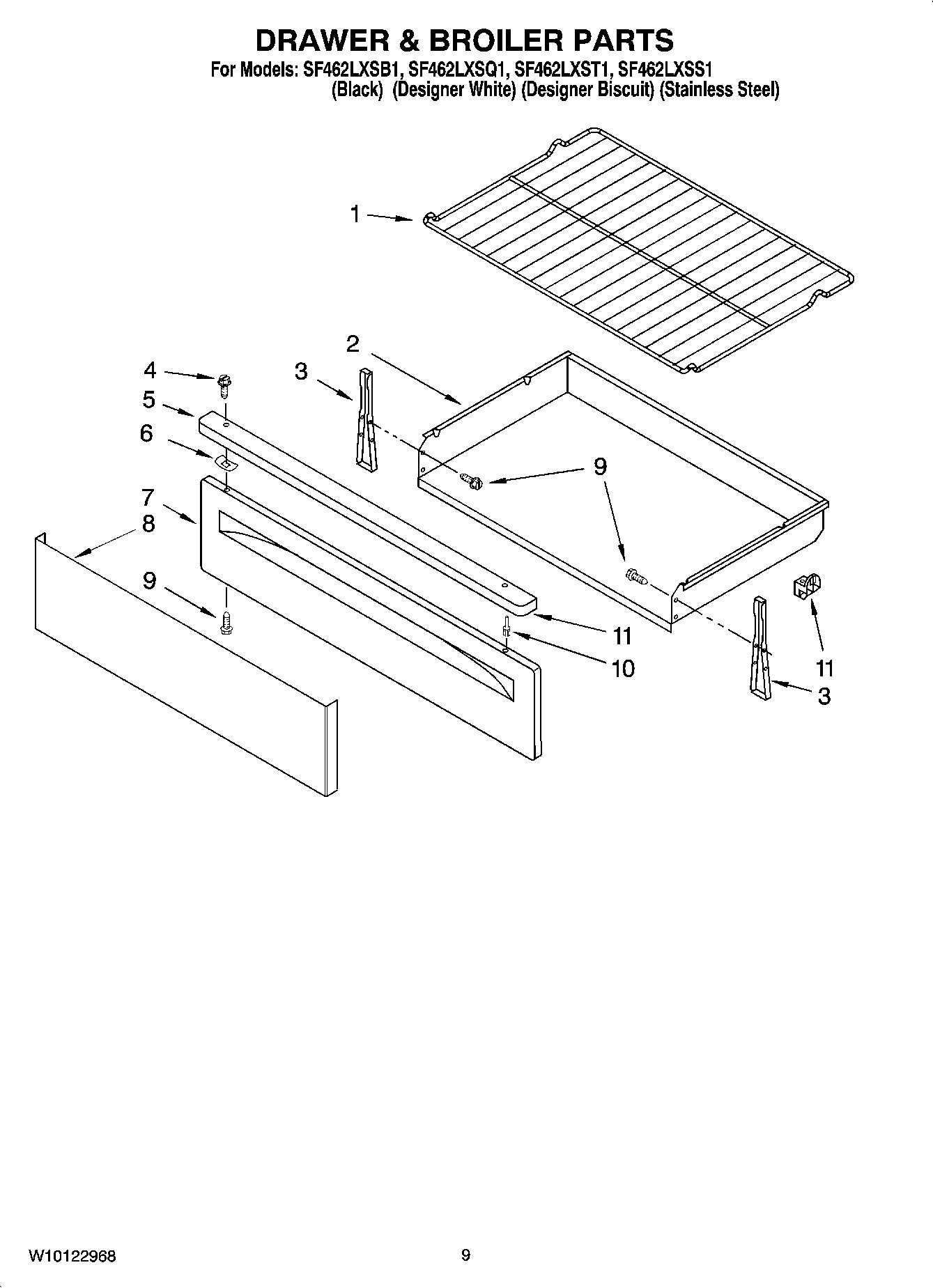 DRAWER & BROILER PARTS
For Models: SF462LXSB1, SF462LXSQ1, SF462LXST1, SF462LXSS1
(Black) (Designer White) (Designer Biscuit) (Stainless Steel)

1
2
3
4
5
6
7
8
9
9
9
11
10
11
3

W10122968
9