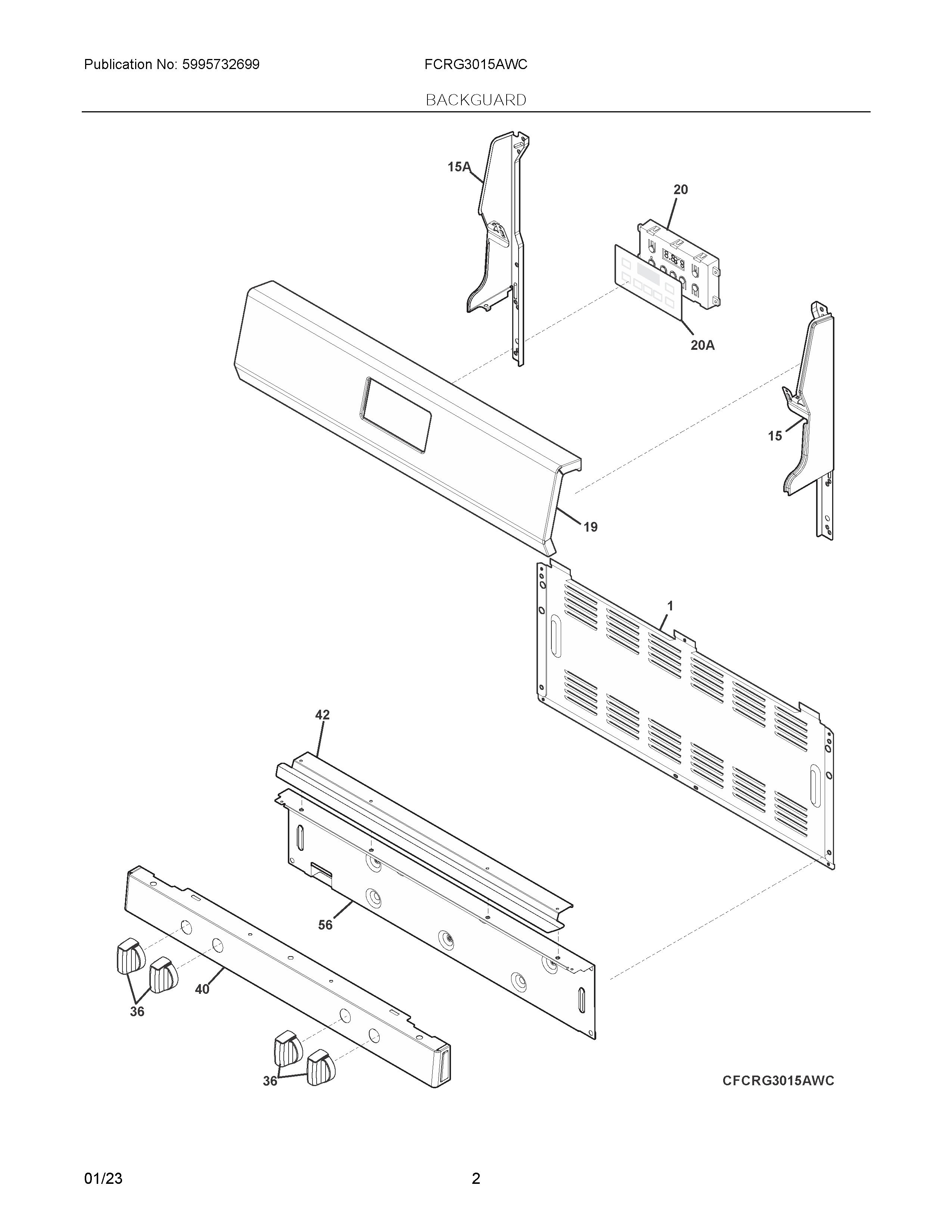 Publication No: 5995732699

FCRG3015AWC

BACKGUARD

15A

20

20A

15

19

1

42

56

40

36

36

CFCRG3015AWC

01/23

2