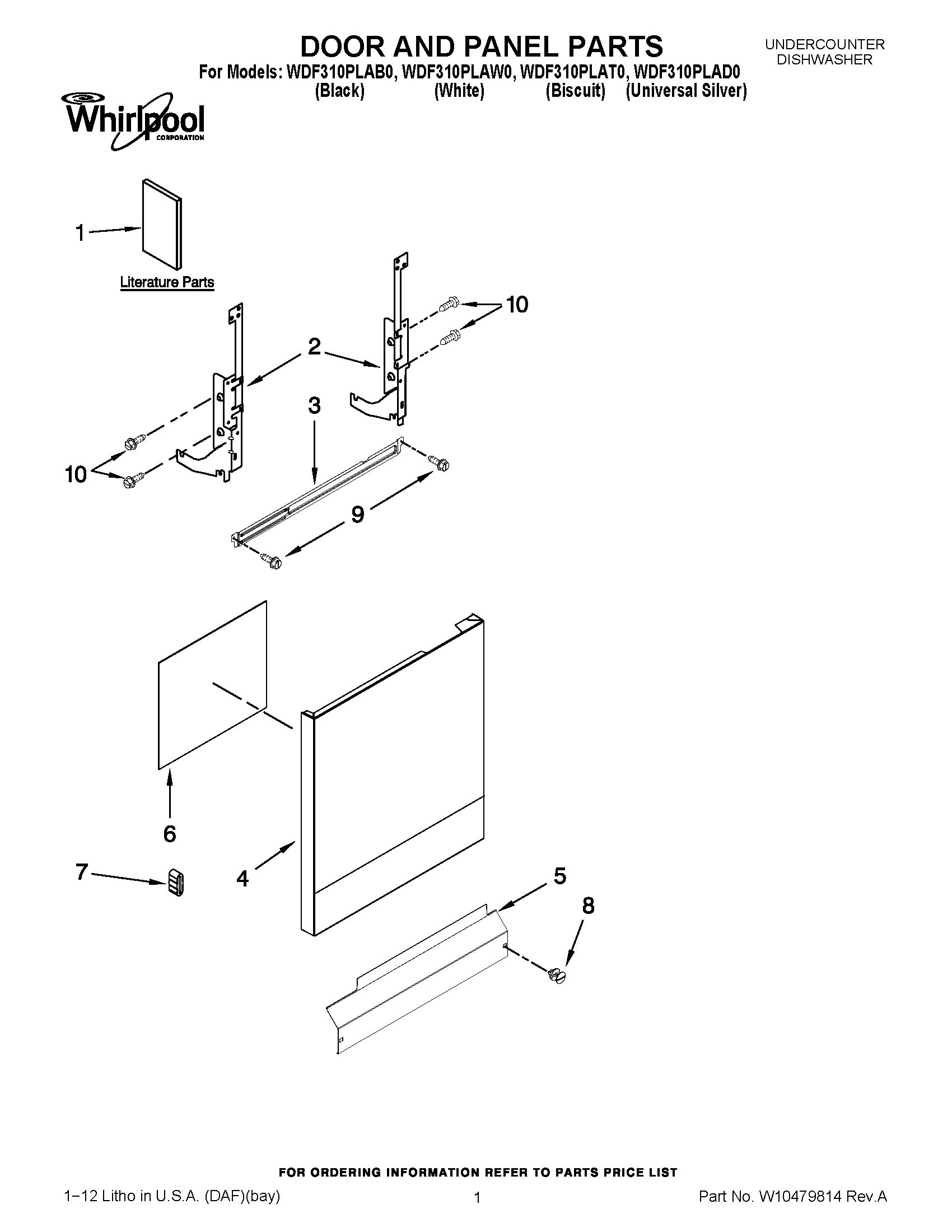 DOOR AND PANEL PARTS

UNDERCOUNTER DISHWASHER

For Models: WDF310PLAB0, WDF310PLAW0, WDF310PLAT0, WDF310PLAD0
(Black) (White) (Biscuit) (Universal Silver)

Whirlpool
CORPORATION

1

Literature Parts

10

2

3

10

9

6

7

4

5

8

FOR ORDERING INFORMATION REFER TO PARTS PRICE LIST

1−12 Litho in U.S.A. (DAF)(bay)

1

Part No. W10479814 Rev.A