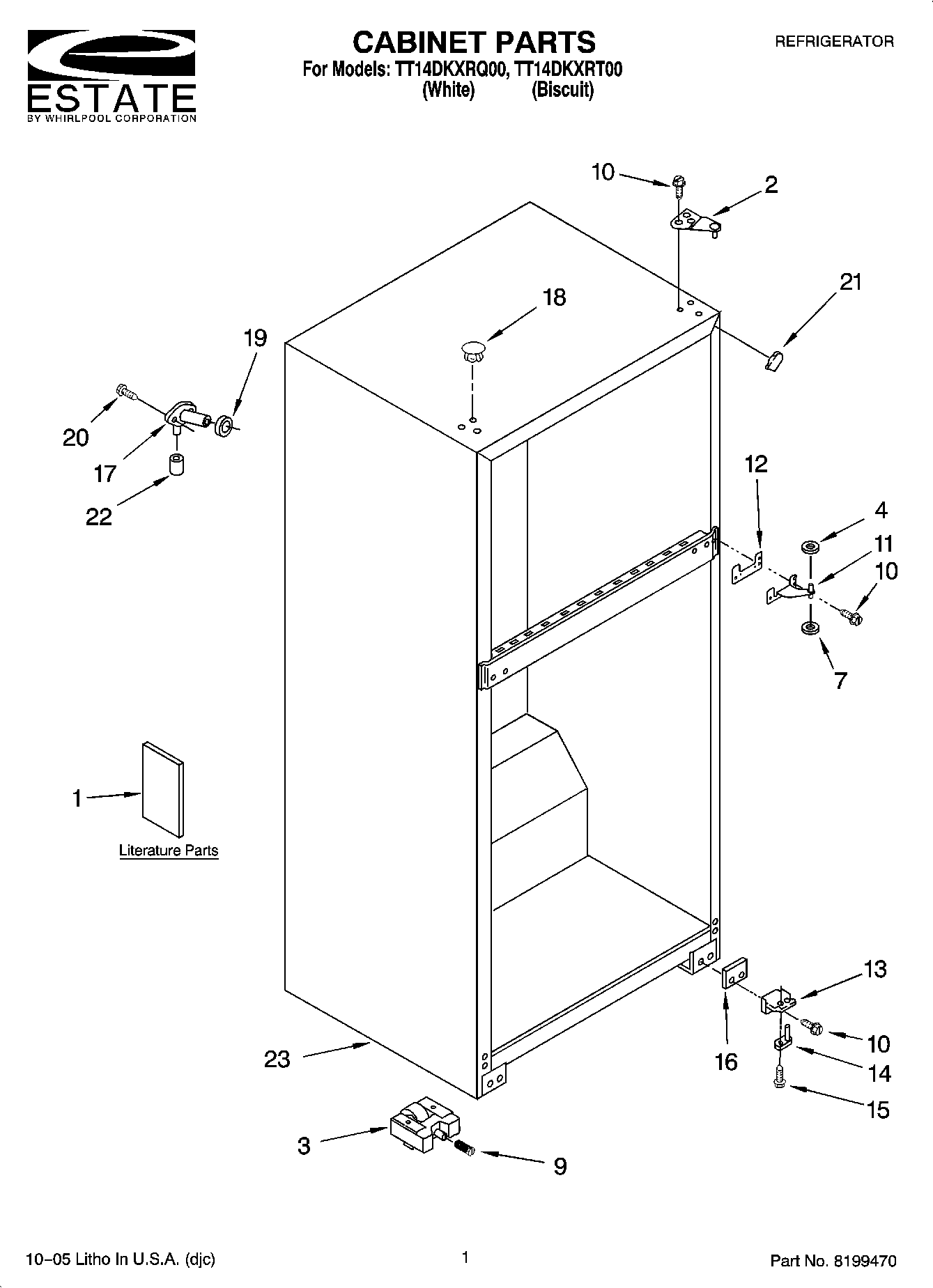 ESTATE
BY WHIRLPOOL CORPORATION

CABINET PARTS
For Models: TT14DKXRQ00, TT14DKXRT00
(White) (Biscuit)

REFRIGERATOR

10
2
21
18
19
20
17
22
12
4
11
10
7
1
Literature Parts
13
10
14
15
16
23
3
9

10−05 Litho In U.S.A. (djc)

1

Part No. 8199470