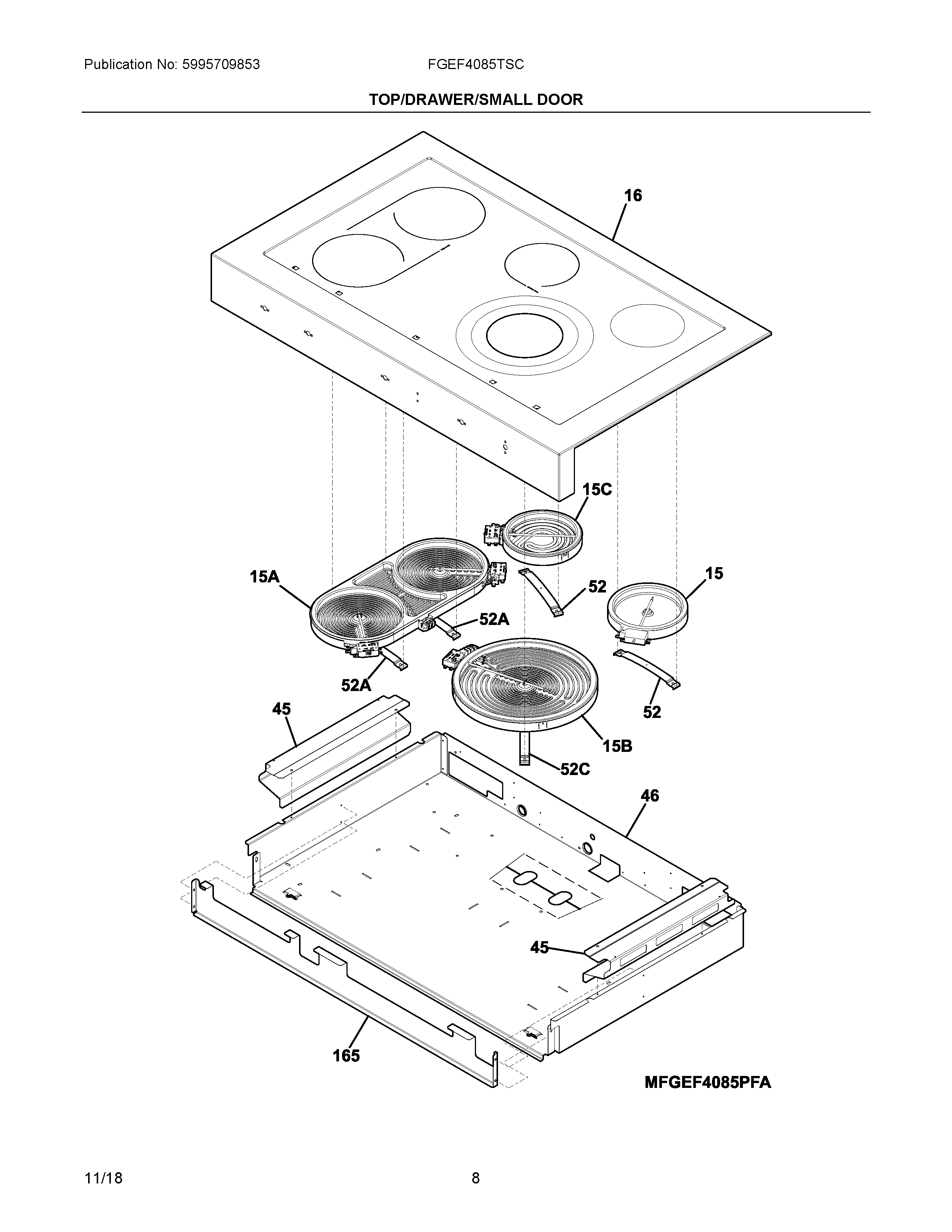 Publication No: 5995709853

FGEF4085TSC

TOP/DRAWER/SMALL DOOR

16

15C

15A

52

15

52A

52A

52

45

15B

52C

46

45

165

MFGEF4085PFA

11/18

8