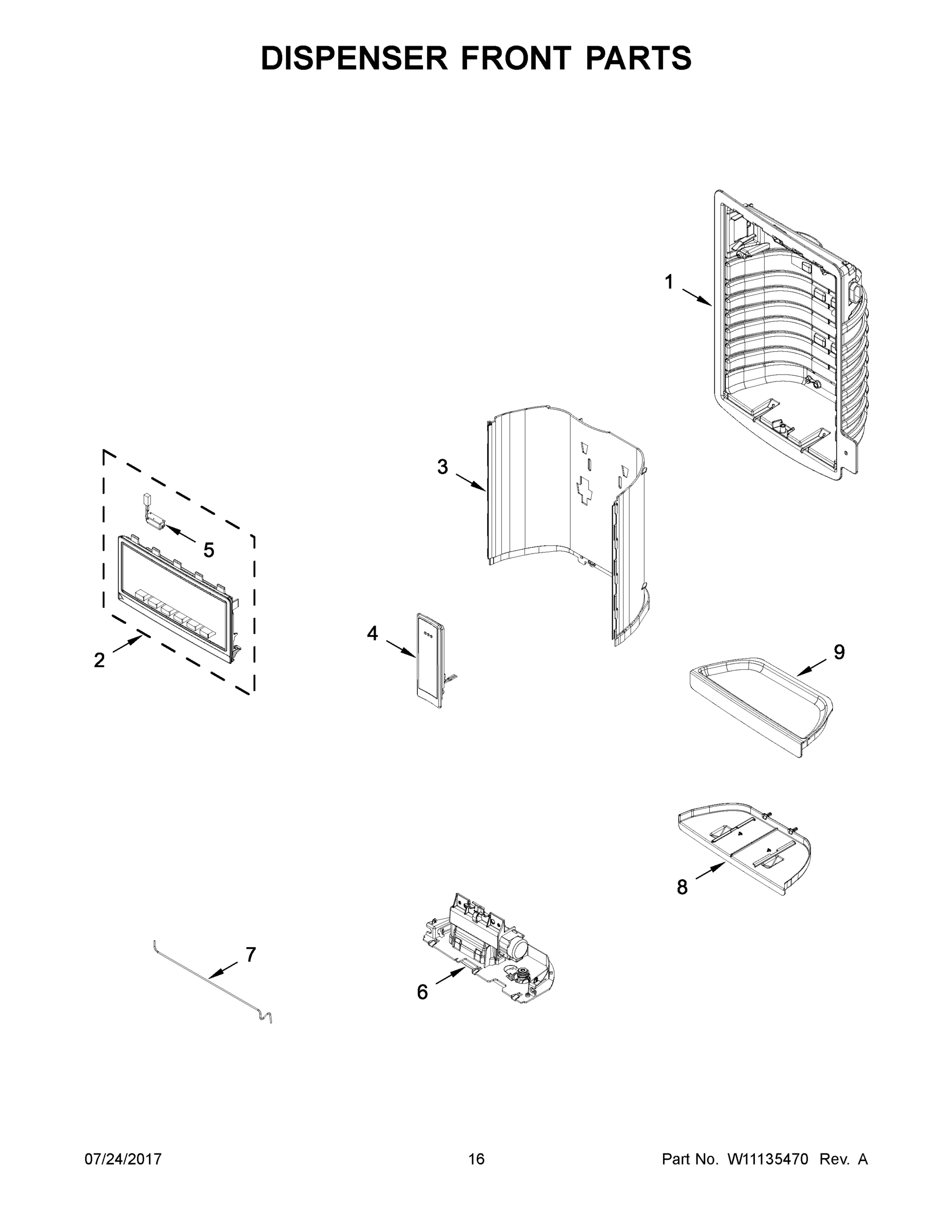 DISPENSER FRONT PARTS

1

3

5

2

4

9

8

7

6

07/24/2017

16

Part No. W11135470 Rev. A