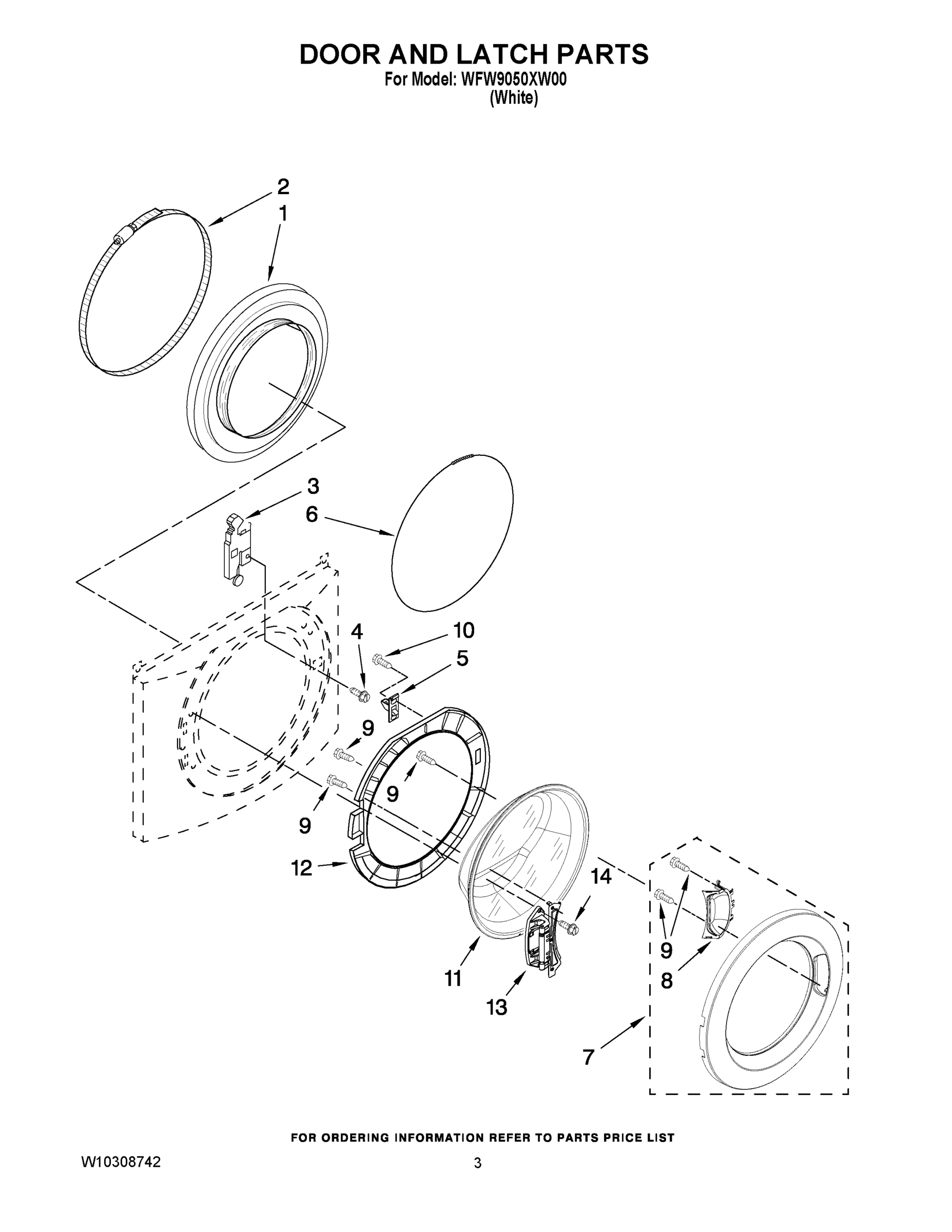 DOOR AND LATCH PARTS
For Model: WFW9050XW00
(White)

2
1
3
6
4
10
5
9
9
9
12
14
11
13
9
8
7

FOR ORDERING INFORMATION REFER TO PARTS PRICE LIST

W10308742

3