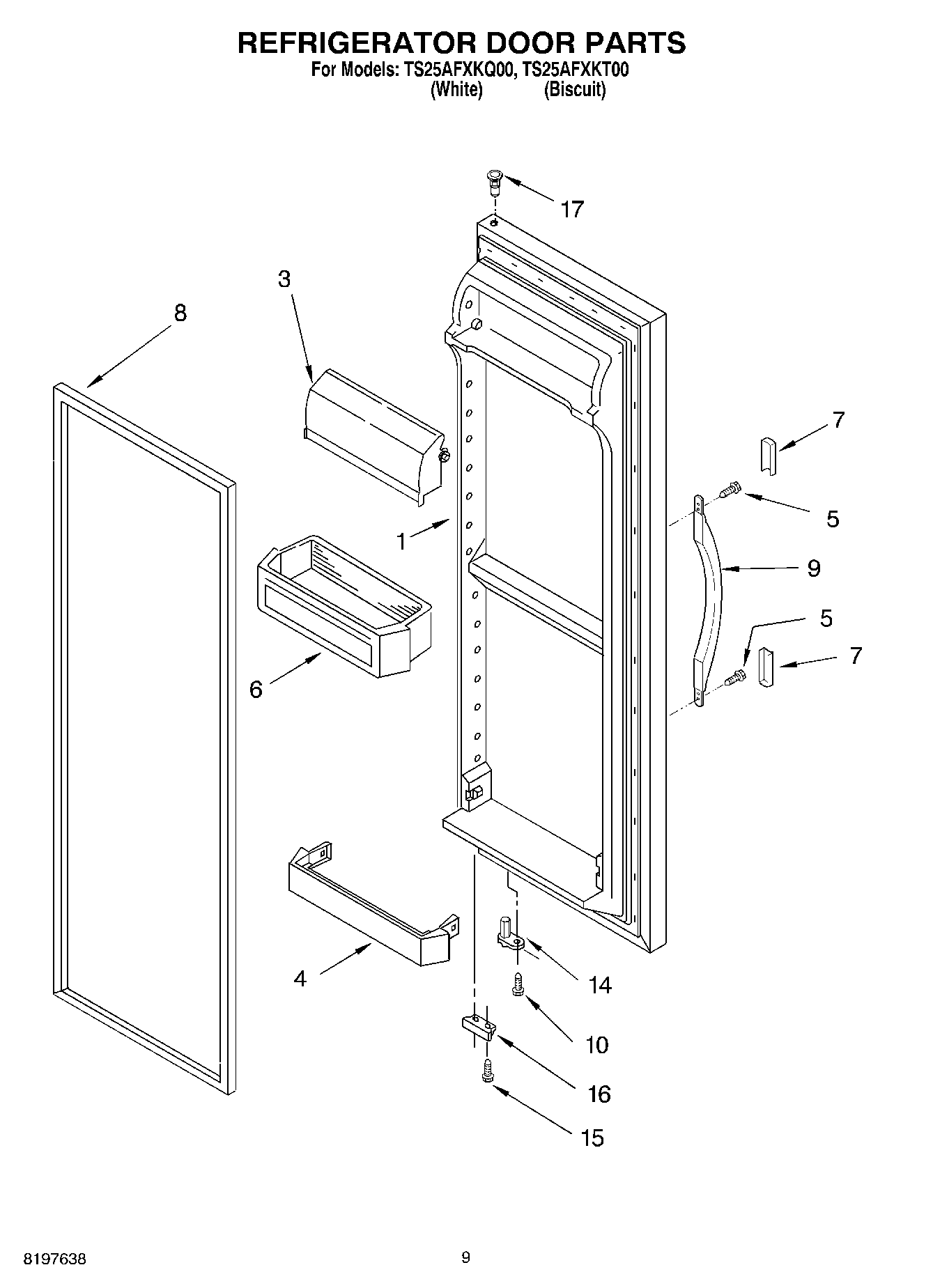 REFRIGERATOR DOOR PARTS
For Models: TS25AFXKQ00, TS25AFXKT00
(White) (Biscuit)

17
3
8
7
5
1
9
5
7
6
4
14
10
16
15

8197638
9