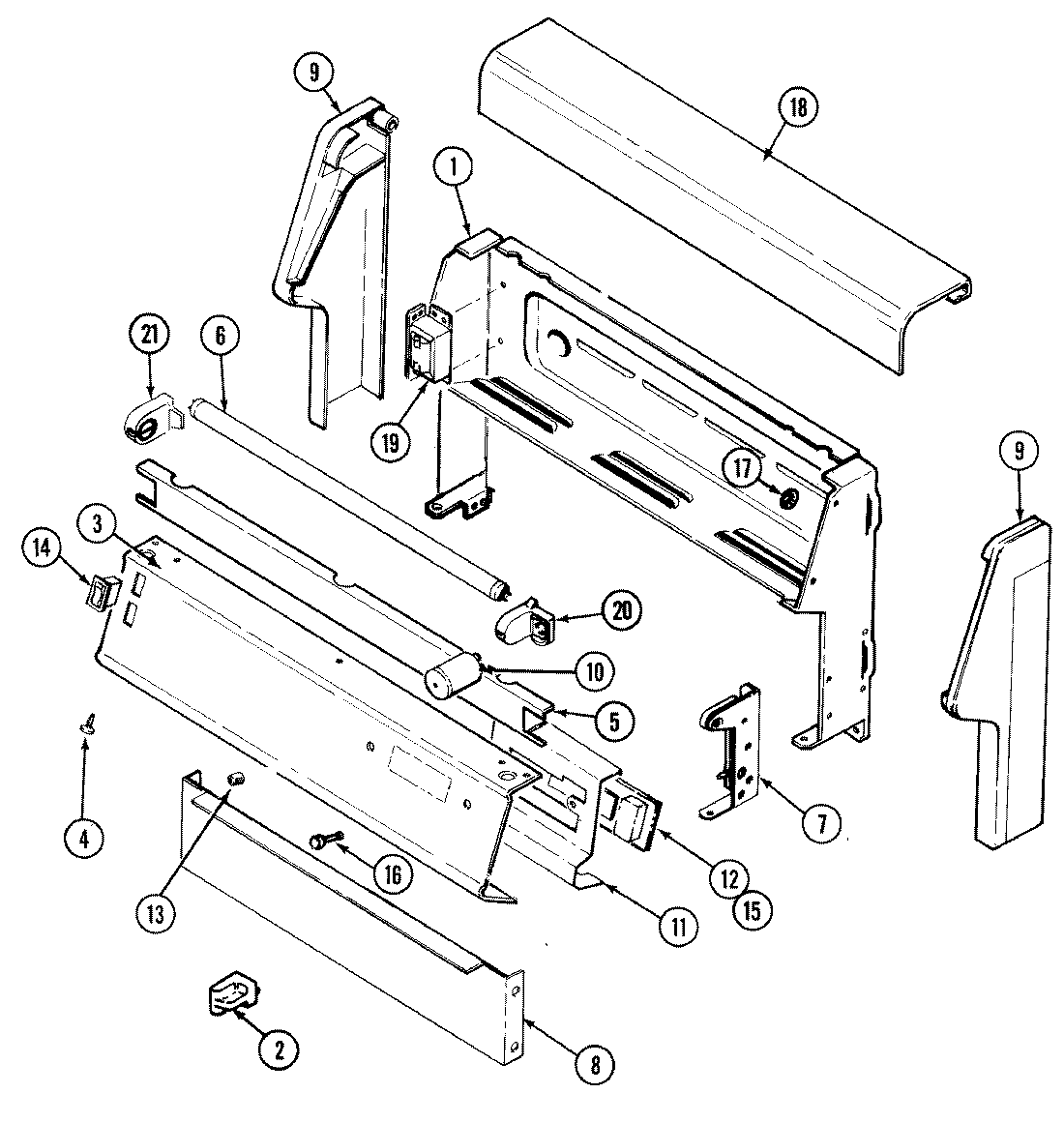 9
18
1
21
6
19
17
9
3
14
20
10
5
4
7
13
16
12
15
11
2
8