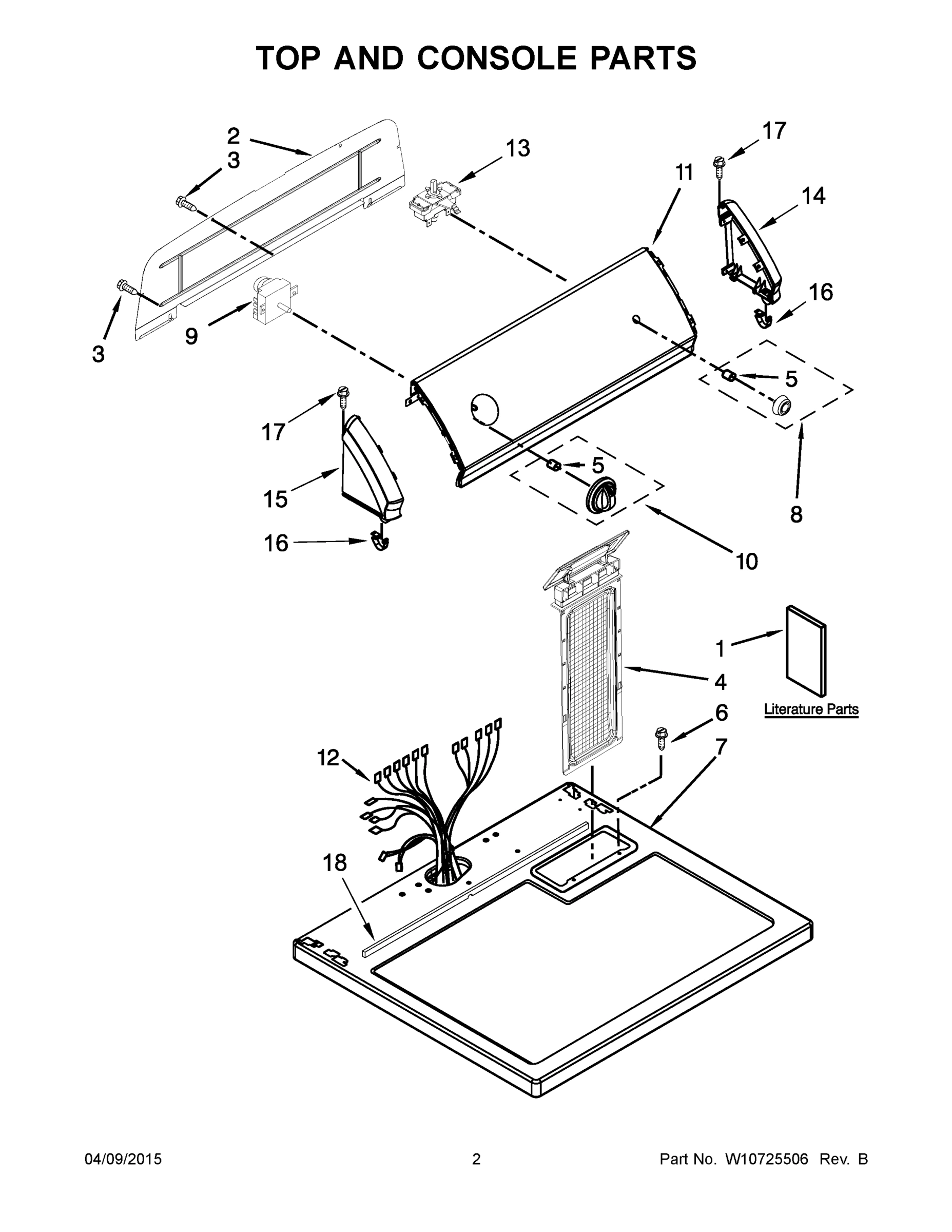 TOP AND CONSOLE PARTS

2
3
13
17
11
14
3
9
16
5
17
5
15
8
16
10
1
4
Literature Parts
6
7
12
18

04/09/2015
2
Part No. W10725506 Rev. B