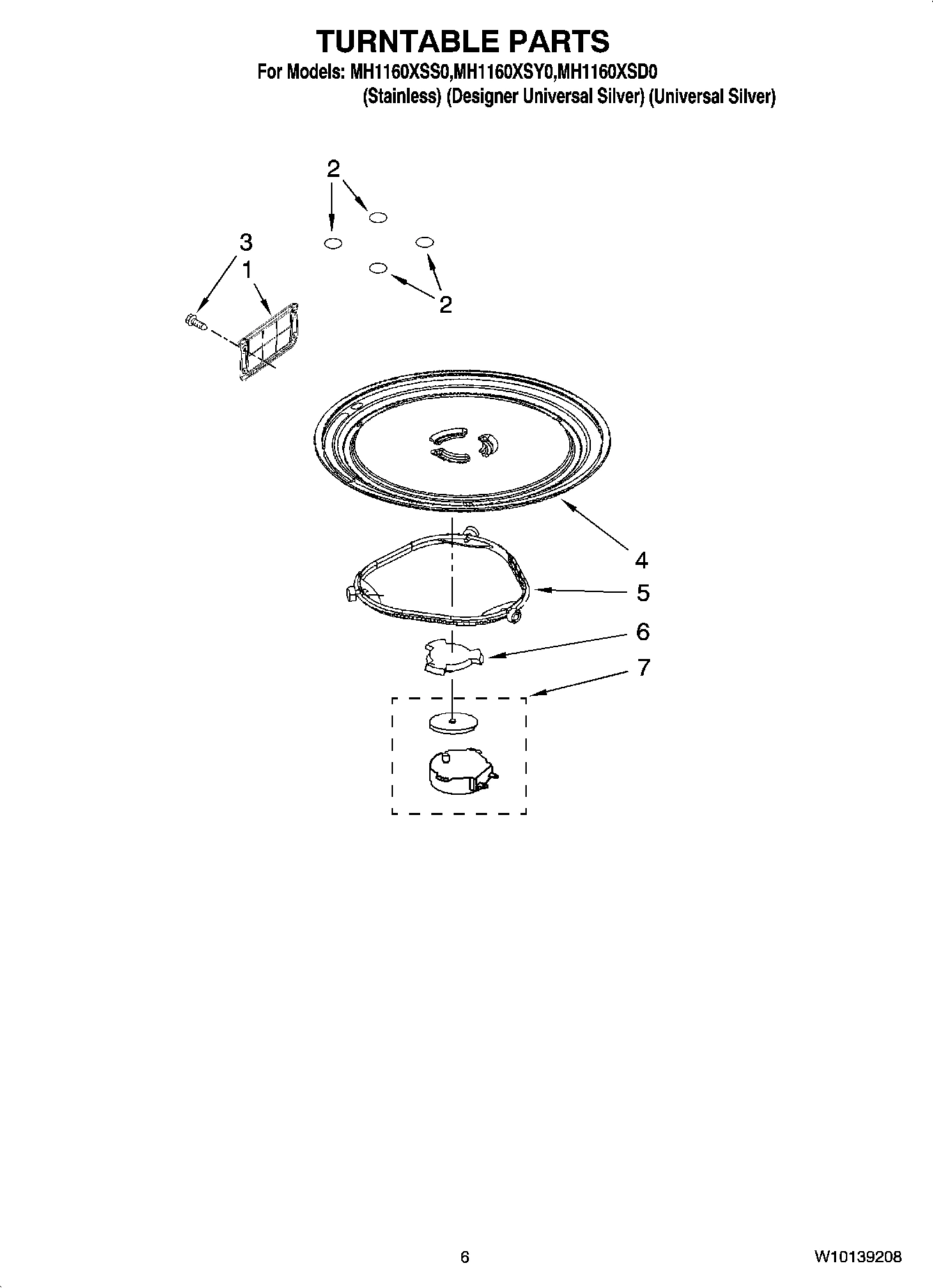 TURNTABLE PARTS

For Models: MH1160XSS0,MH1160XSY0,MH1160XSD0
(Stainless) (Designer Universal Silver) (Universal Silver)

2

3

1

2

4

5

6

7

6

W10139208