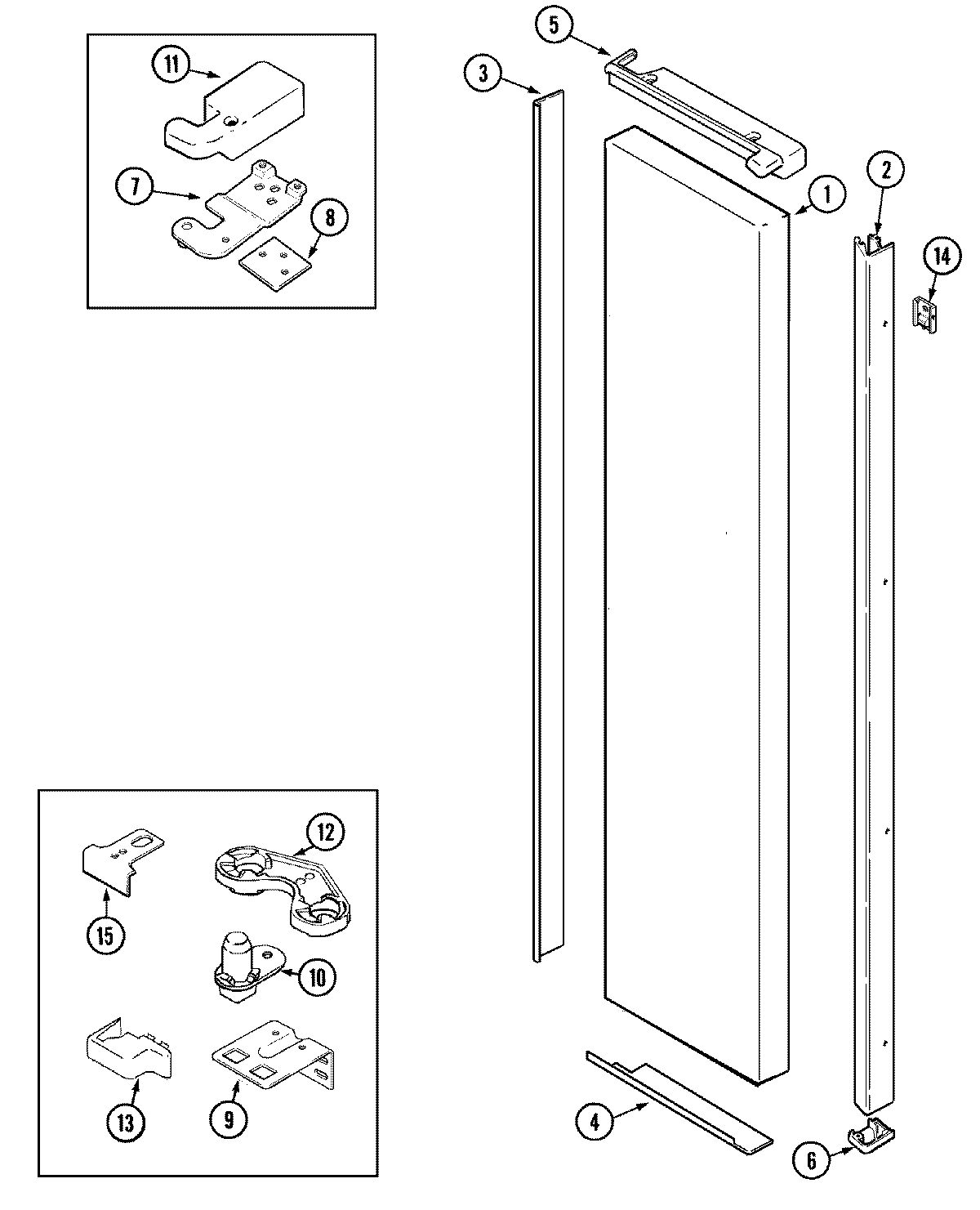 11
7
8
5
3
1
2
14
12
15
10
13
9
4
6