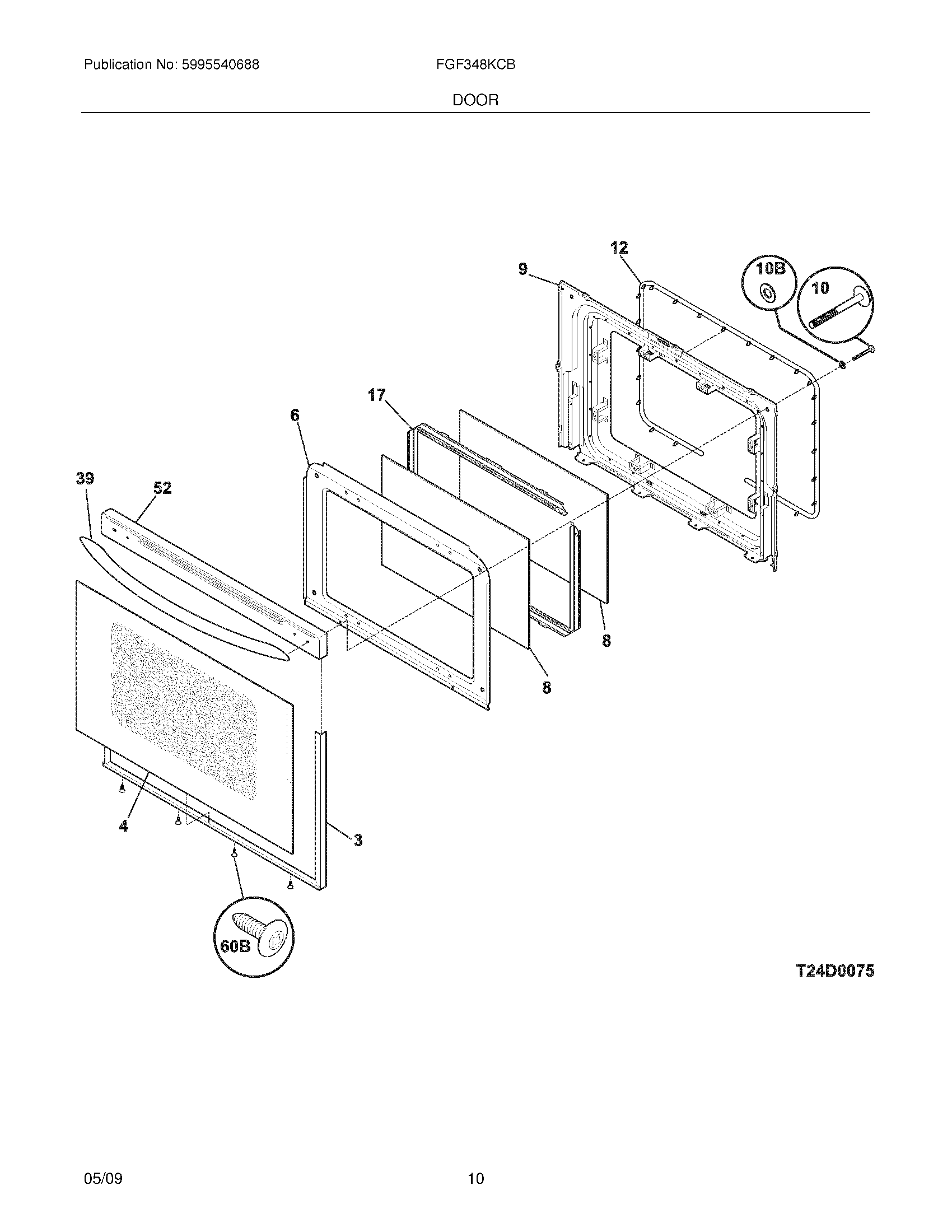 Publication No: 5995540688

FGF348KCB

DOOR

12

9

10B

10

17

6

39

52

8

8

4

3

60B

T24D0075

05/09

10