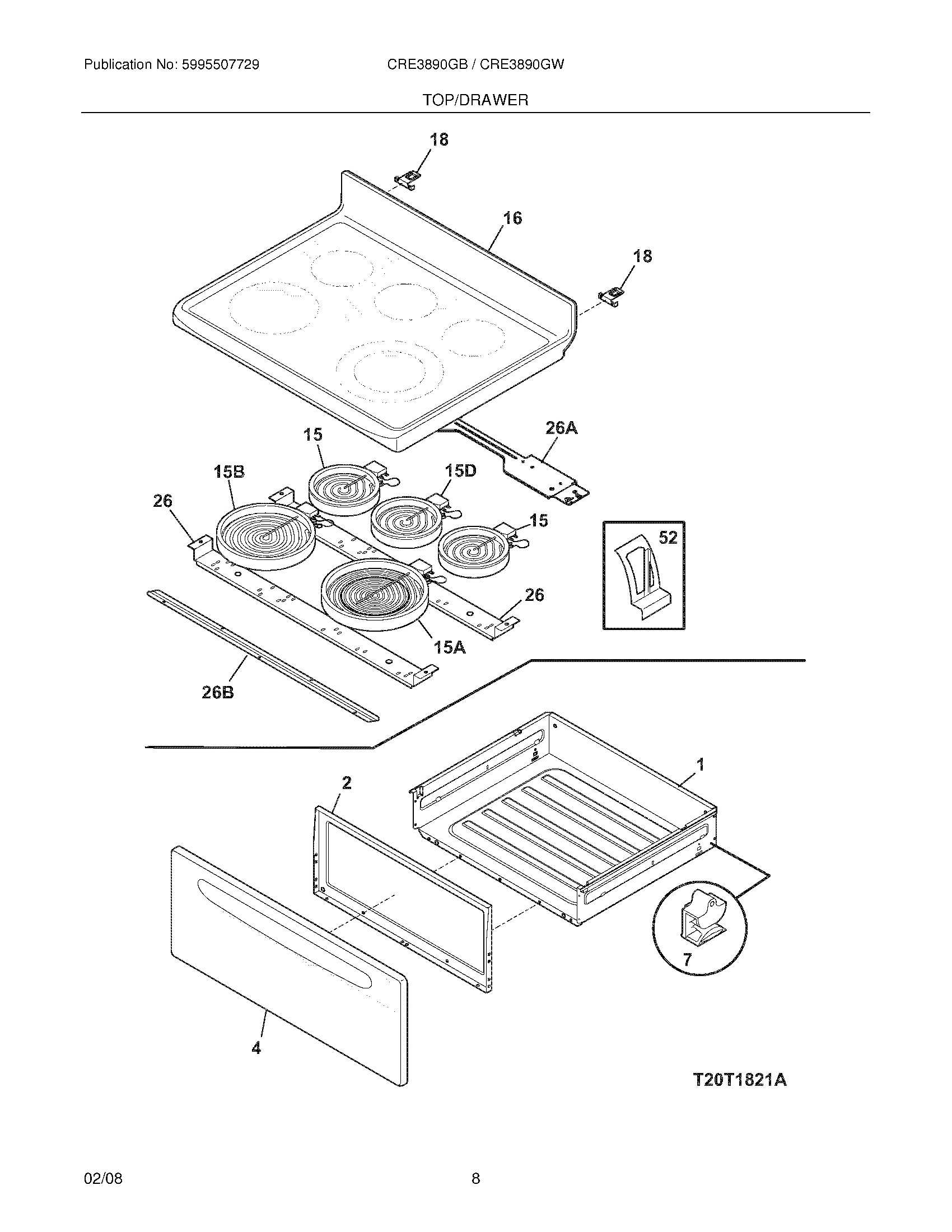 Publication No: 5995507729 CRE3890GB / CRE3890GW

TOP/DRAWER

18

16

18

26A

15

15B

15D

26

15

52

26

15A

26B

1

2

7

4

T20T1821A

02/08 8