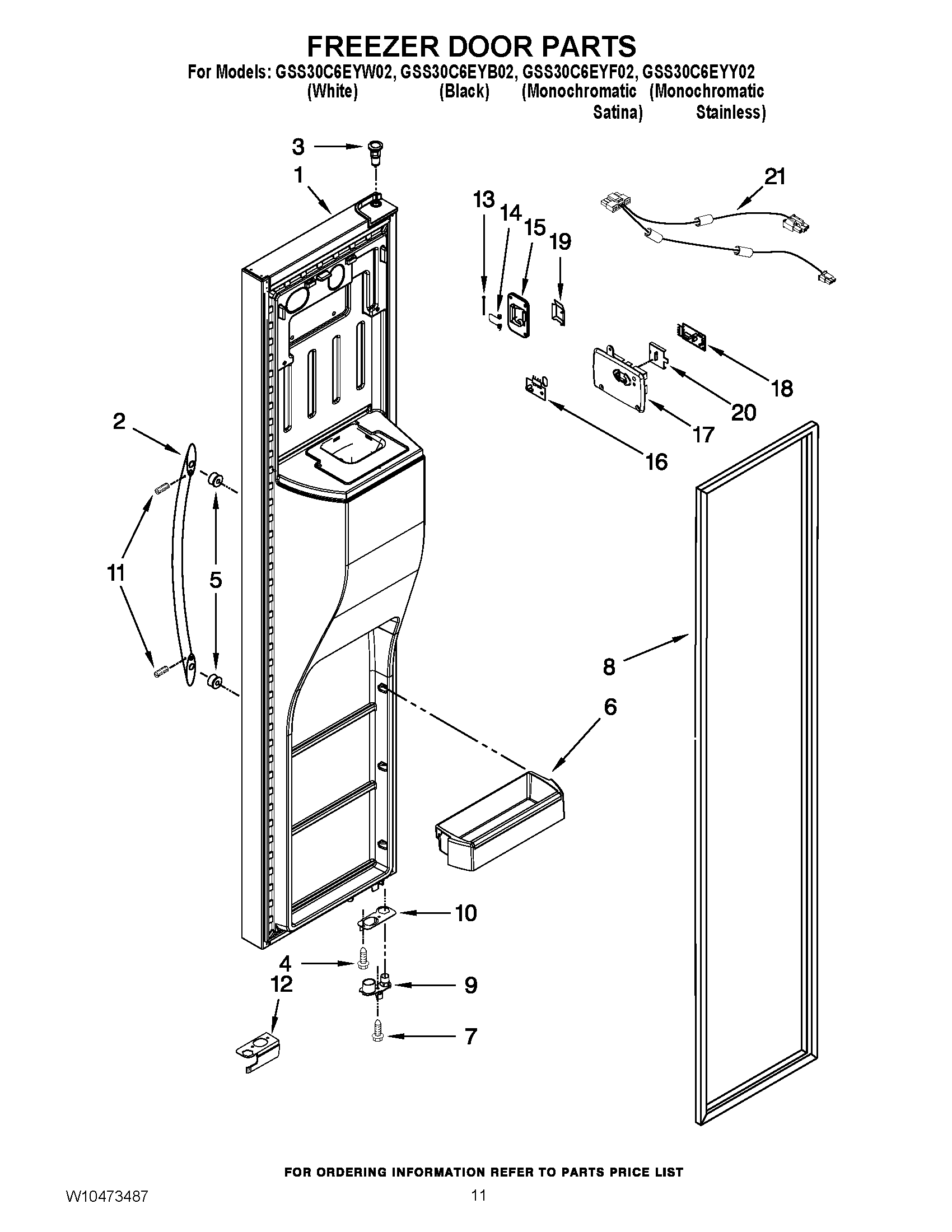 FREEZER DOOR PARTS

For Models: GSS30C6EYW02, GSS30C6EYB02, GSS30C6EYF02, GSS30C6EYY02
(White) (Black) (Monochromatic Satina) (Monochromatic Stainless)

3
1
13
14
15
19
21
18
20
17
16
2
11
5
8
6
10
4
12
9
7

FOR ORDERING INFORMATION REFER TO PARTS PRICE LIST

W10473487

11