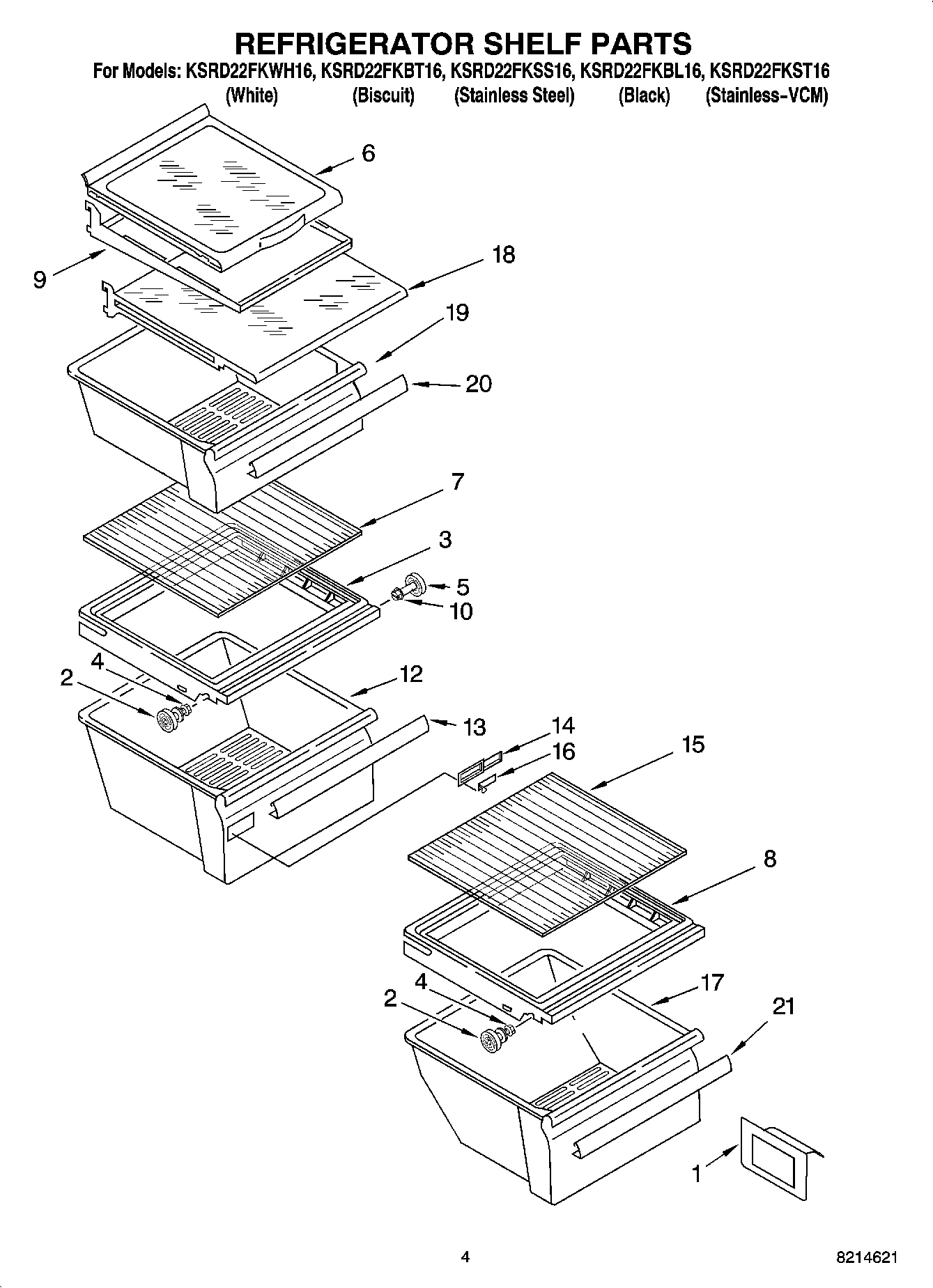 REFRIGERATOR SHELF PARTS

For Models: KSRD22FKWH16, KSRD22FKBT16, KSRD22FKSS16, KSRD22FKBL16, KSRD22FKST16
(White) (Biscuit) (Stainless Steel) (Black) (Stainless-VCM)

6
9
18
19
20
7
3
5
10
4
2
12
13
14
16
15
8
4
2
17
21
1

4

8214621