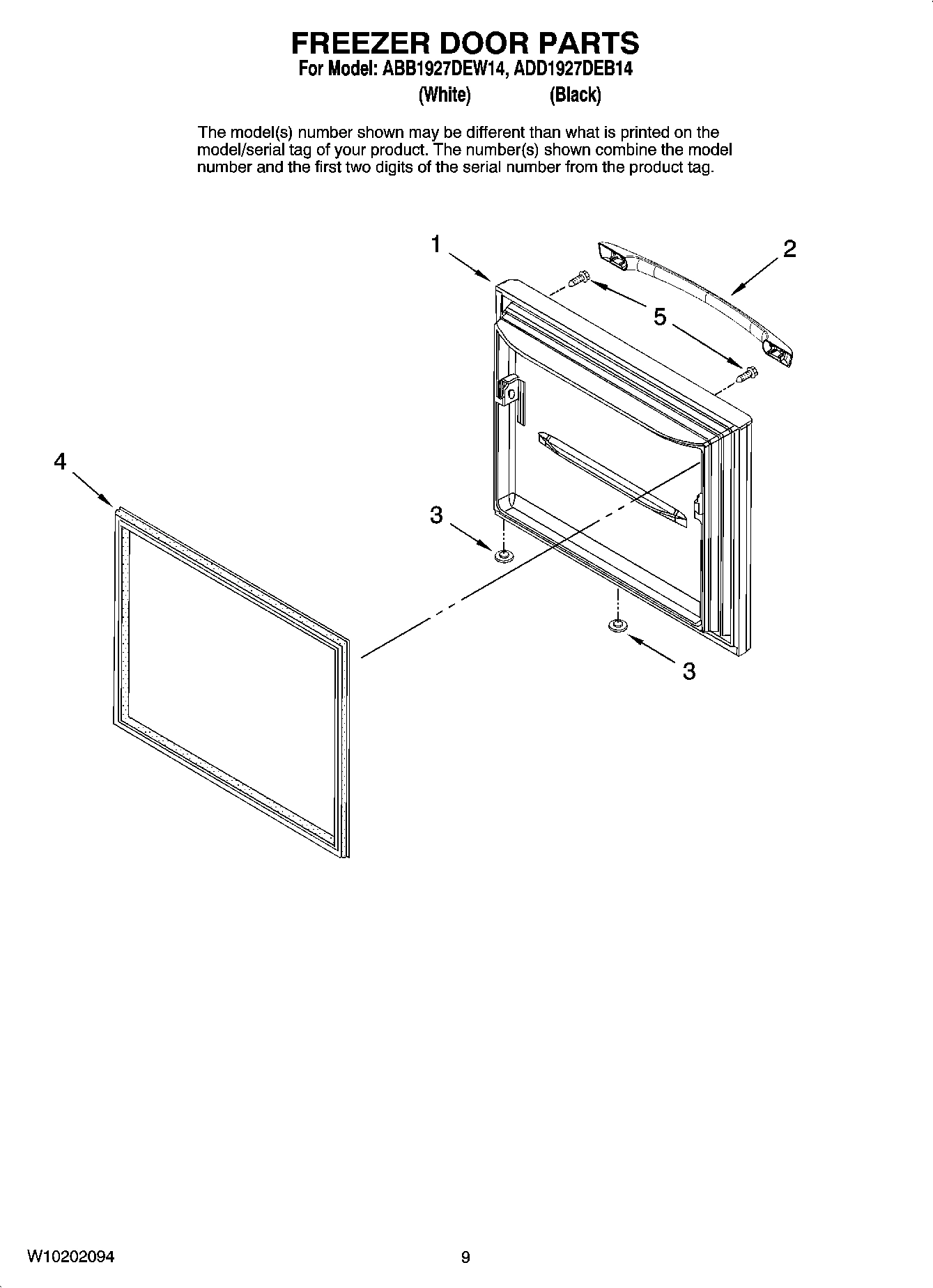 FREEZER DOOR PARTS
For Model: ABB1927DEW14, ADD1927DEB14
(White) (Black)

The model(s) number shown may be different than what is printed on the model/serial tag of your product. The number(s) shown combine the model number and the first two digits of the serial number from the product tag.

1

2

5

4

3

3

W10202094

9