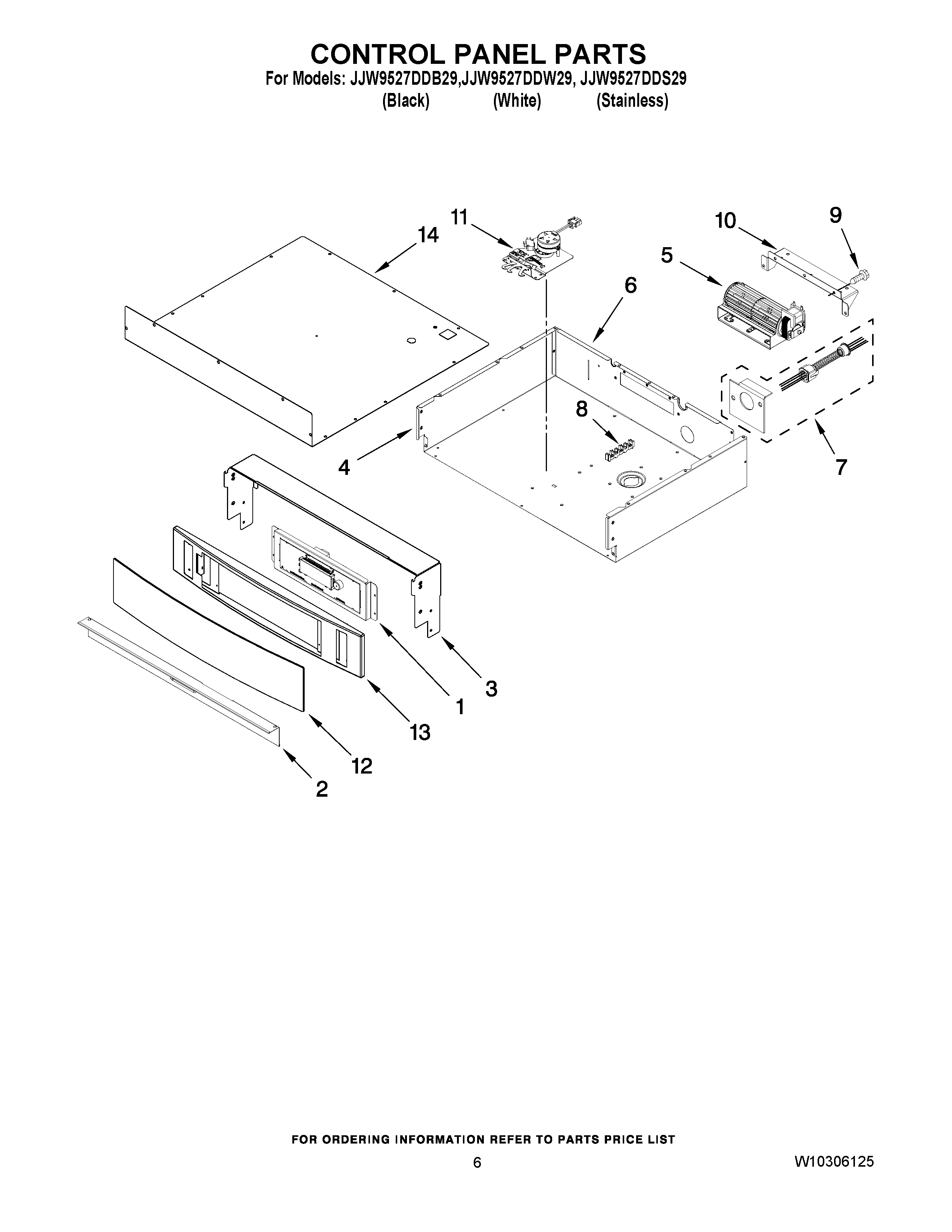 CONTROL PANEL PARTS

For Models: JJW9527DDB29,JJW9527DDW29, JJW9527DDS29
(Black) (White) (Stainless)

11
14
10
9
5
6
8
4
7
3
1
13
12
2

FOR ORDERING INFORMATION REFER TO PARTS PRICE LIST

6

W10306125