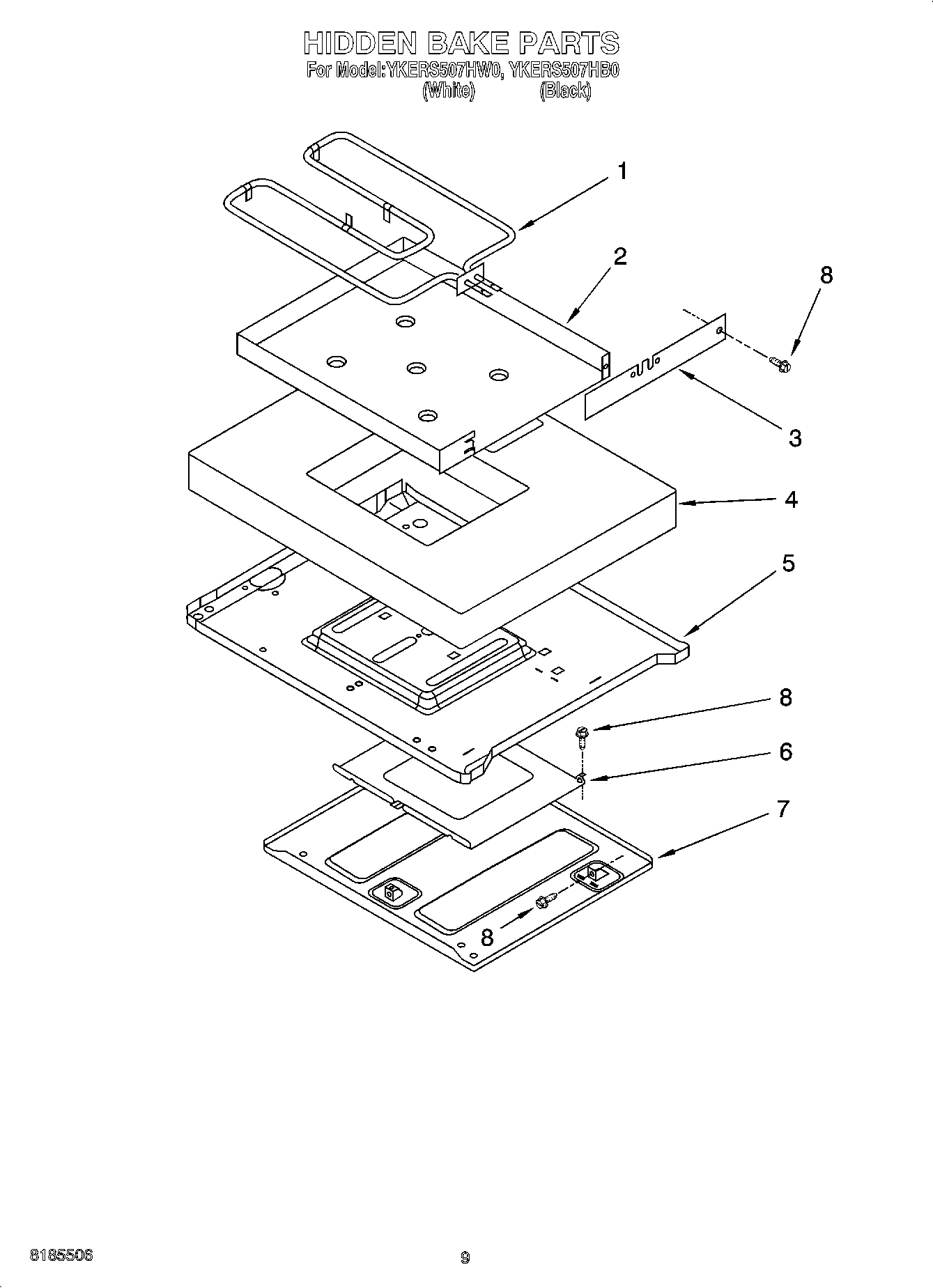 HIDDEN BAKE PARTS
For Model:YKERS507HW0, YKERS507HB0
(White) (Black)

1
2
8
3
4
5
8
6
7
8

8185506

9