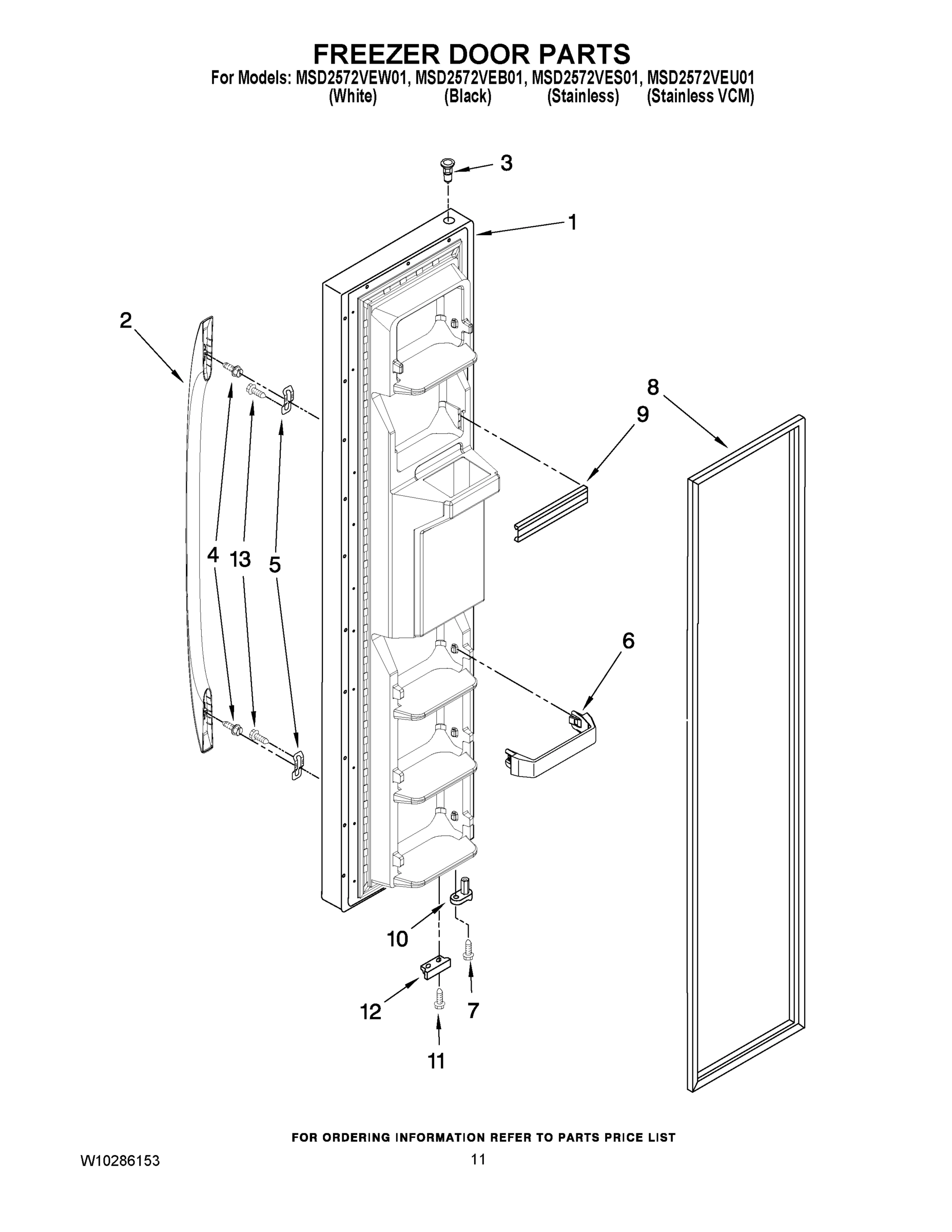 FREEZER DOOR PARTS

For Models: MSD2572VEW01, MSD2572VEB01, MSD2572VES01, MSD2572VEU01
(White) (Black) (Stainless) (Stainless VCM)

3
1
2
8
9
4 13 5
6
10
12
7
11

FOR ORDERING INFORMATION REFER TO PARTS PRICE LIST

W10286153

11