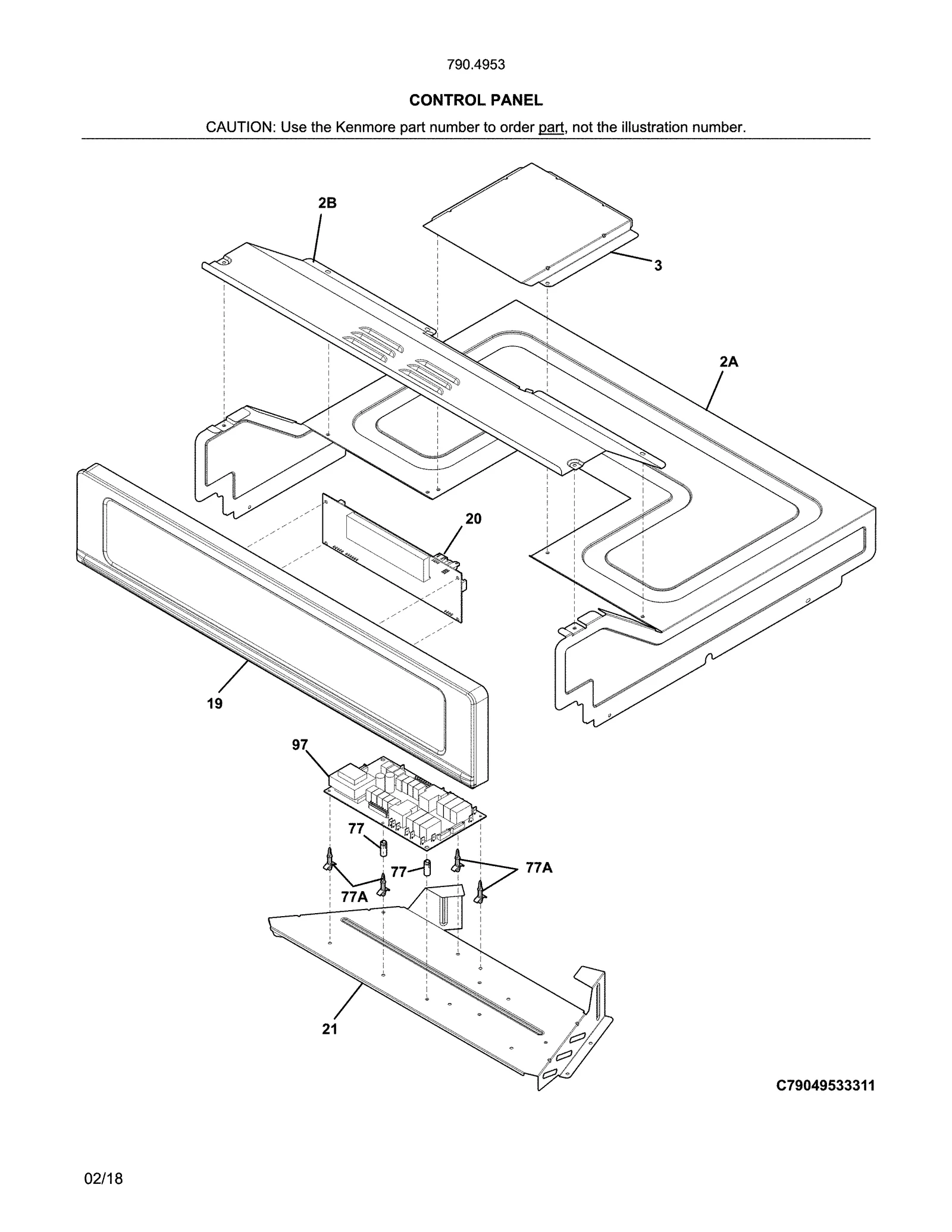 790.4953

CONTROL PANEL

CAUTION: Use the Kenmore part number to order part, not the illustration number.

2B

3

2A

20

19

97

77

77

77A

77A

21

C79049533311

02/18