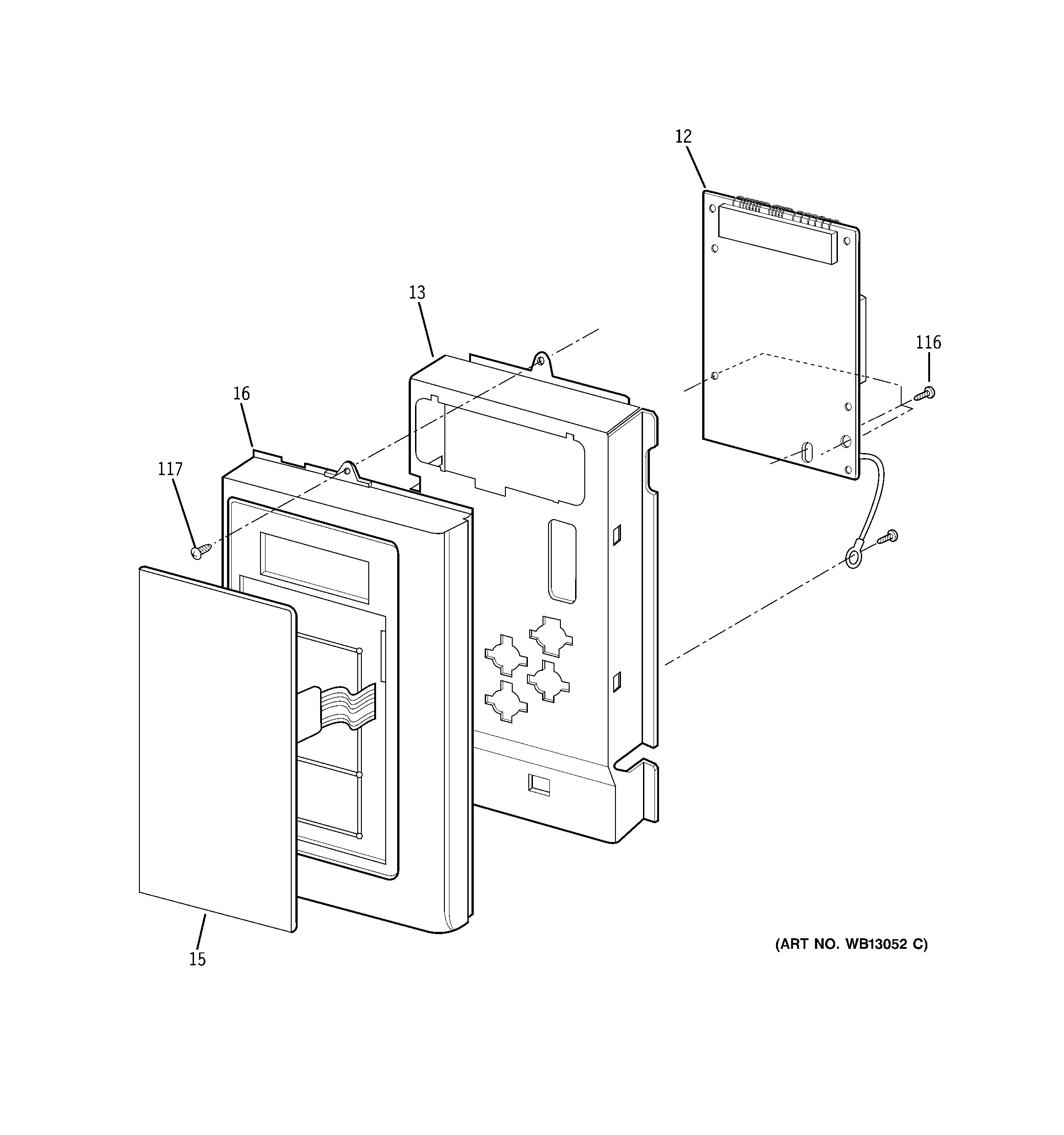 12

13

116

16

117

15

(ART NO. WB13052 C)