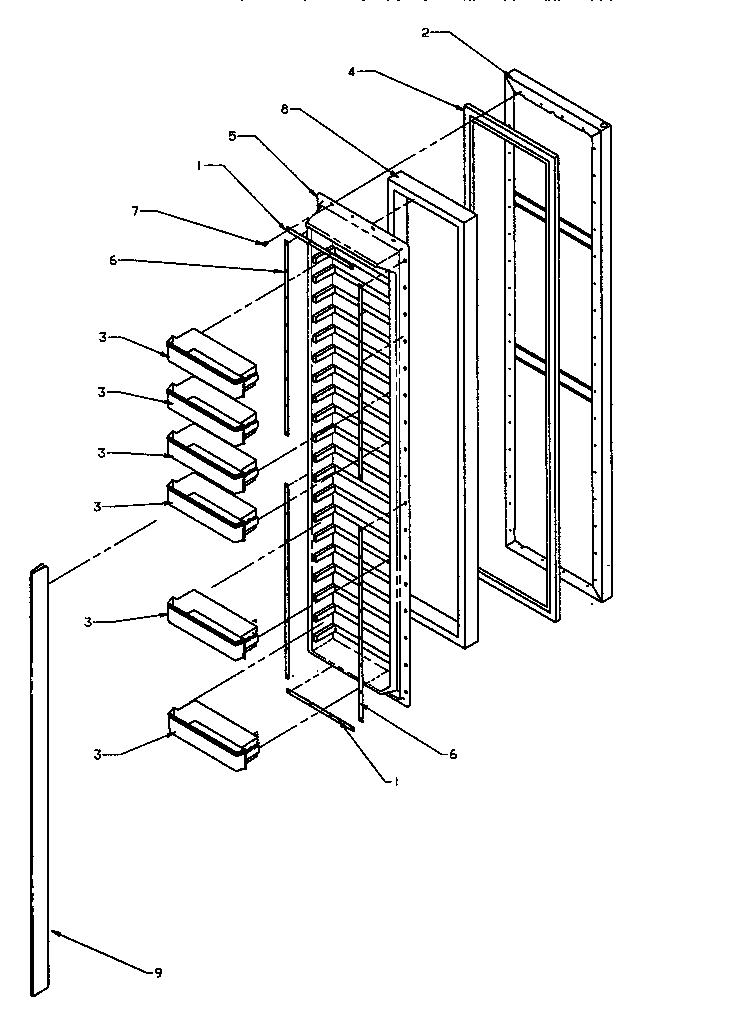 2
4
8
5
1
7
6
3
3
3
3
3
3
6
1
9