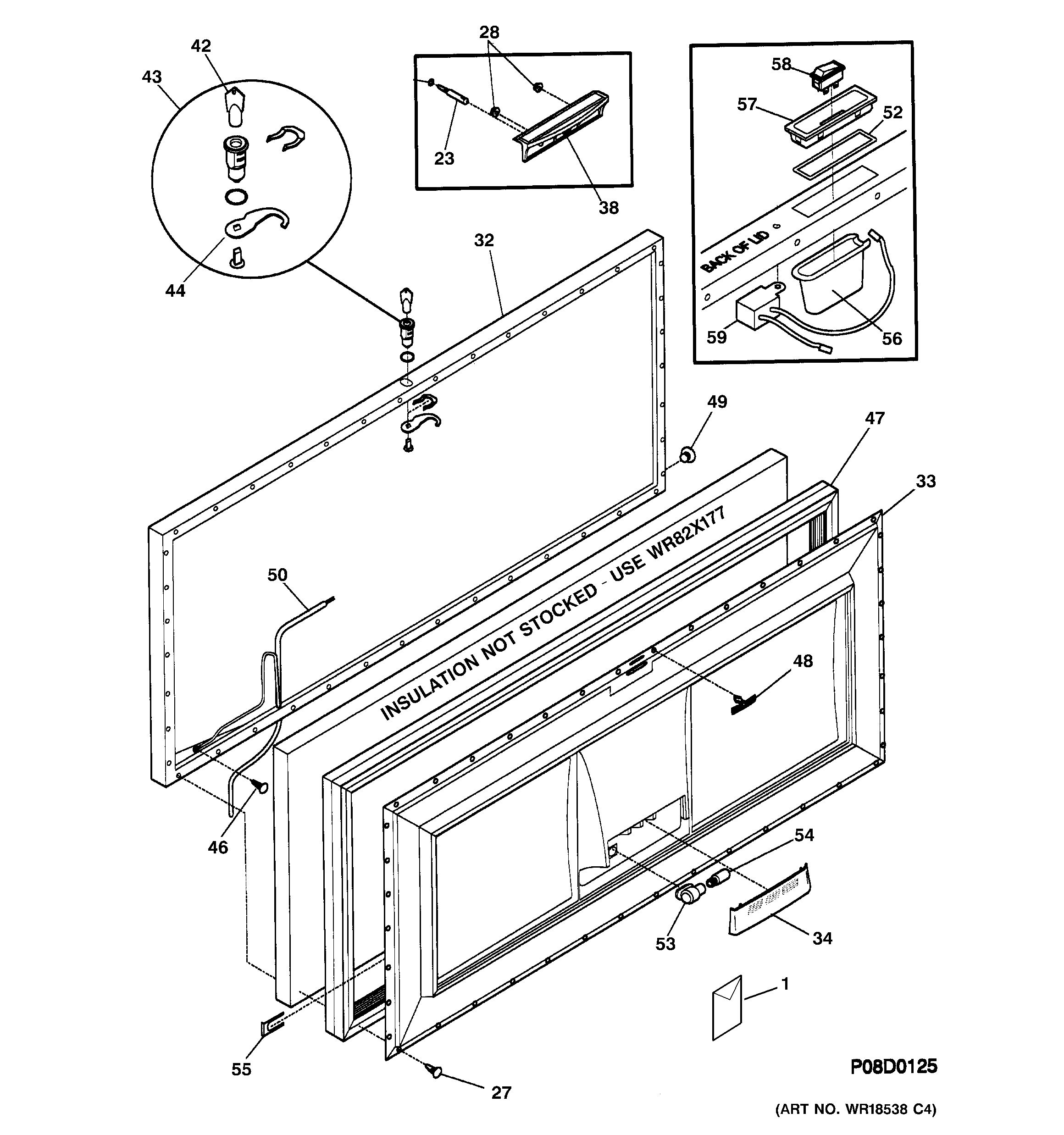 42
43
44
28
23
38
58
57
52
BACK OF LID
59
56
32
49
47
33
50
INSULATION NOT STOCKED - USE WR82X177
48
46
54
53
34
1
55
27
P08D0125
(ART NO. WR18538 C4)